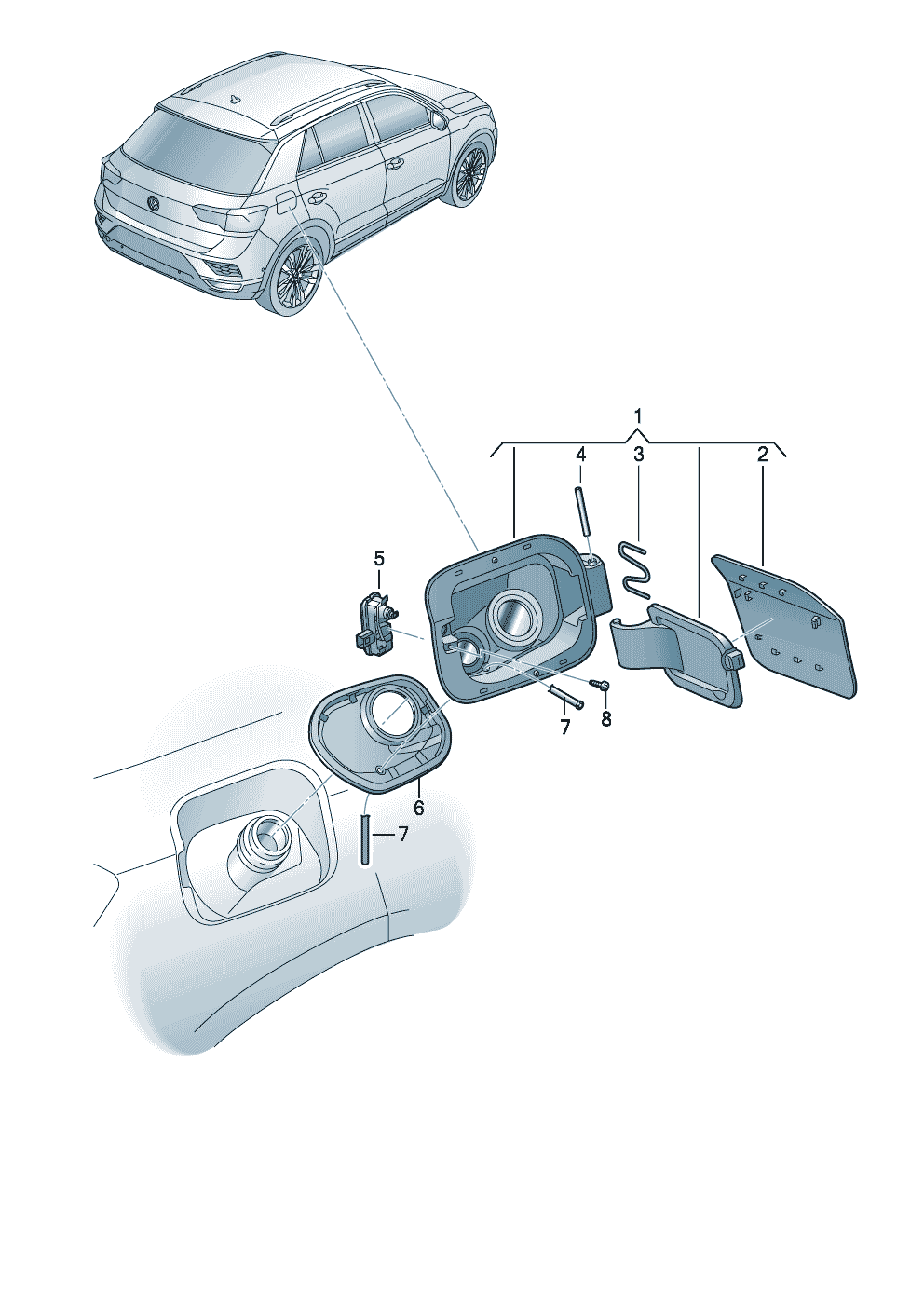 1
4
3
2
5
7
8
6
7