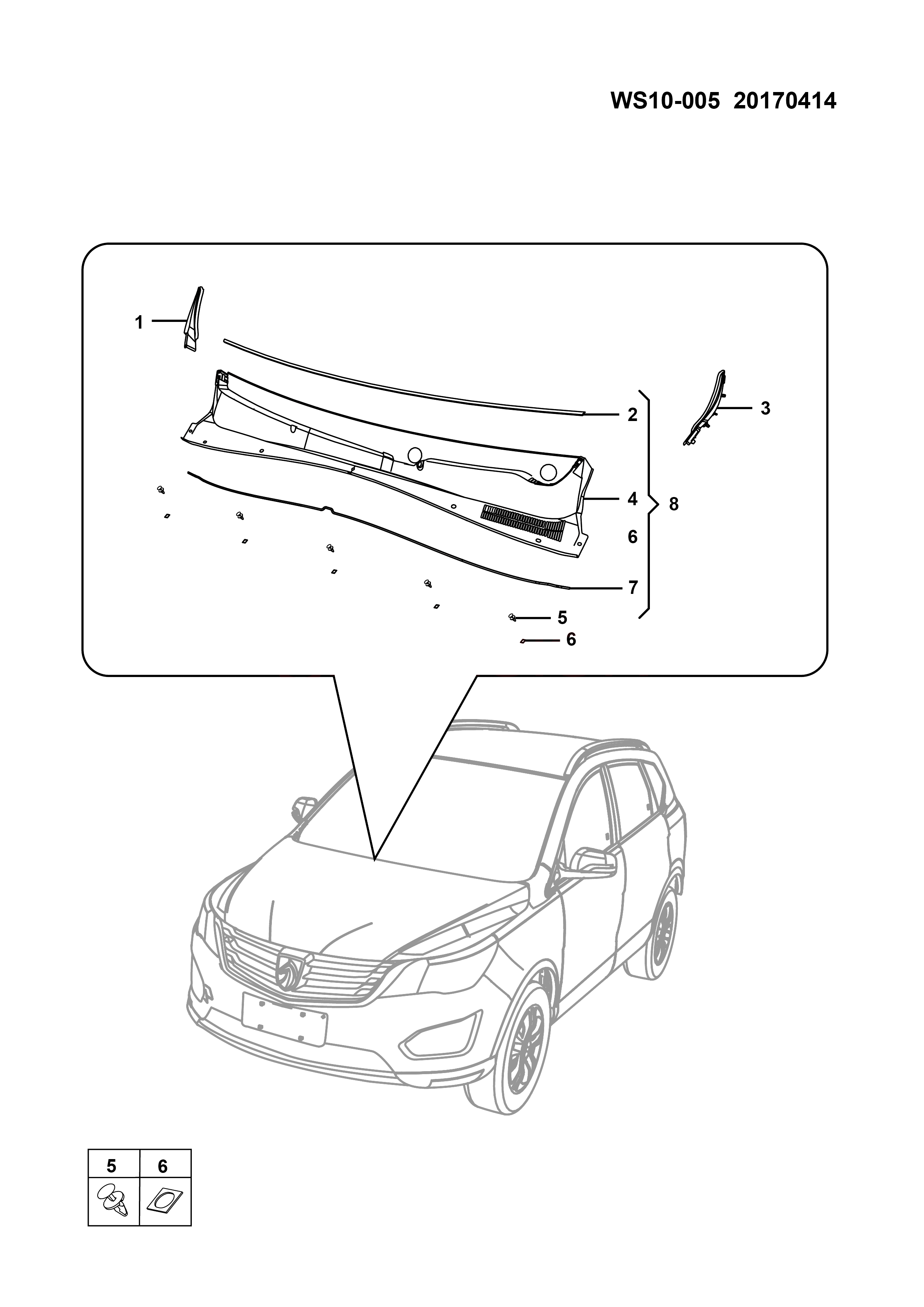 WS10-005 20170414

1

2

3

4

8

6

7

5

6

| 5 | 6 |
|---|---|
|  |  |