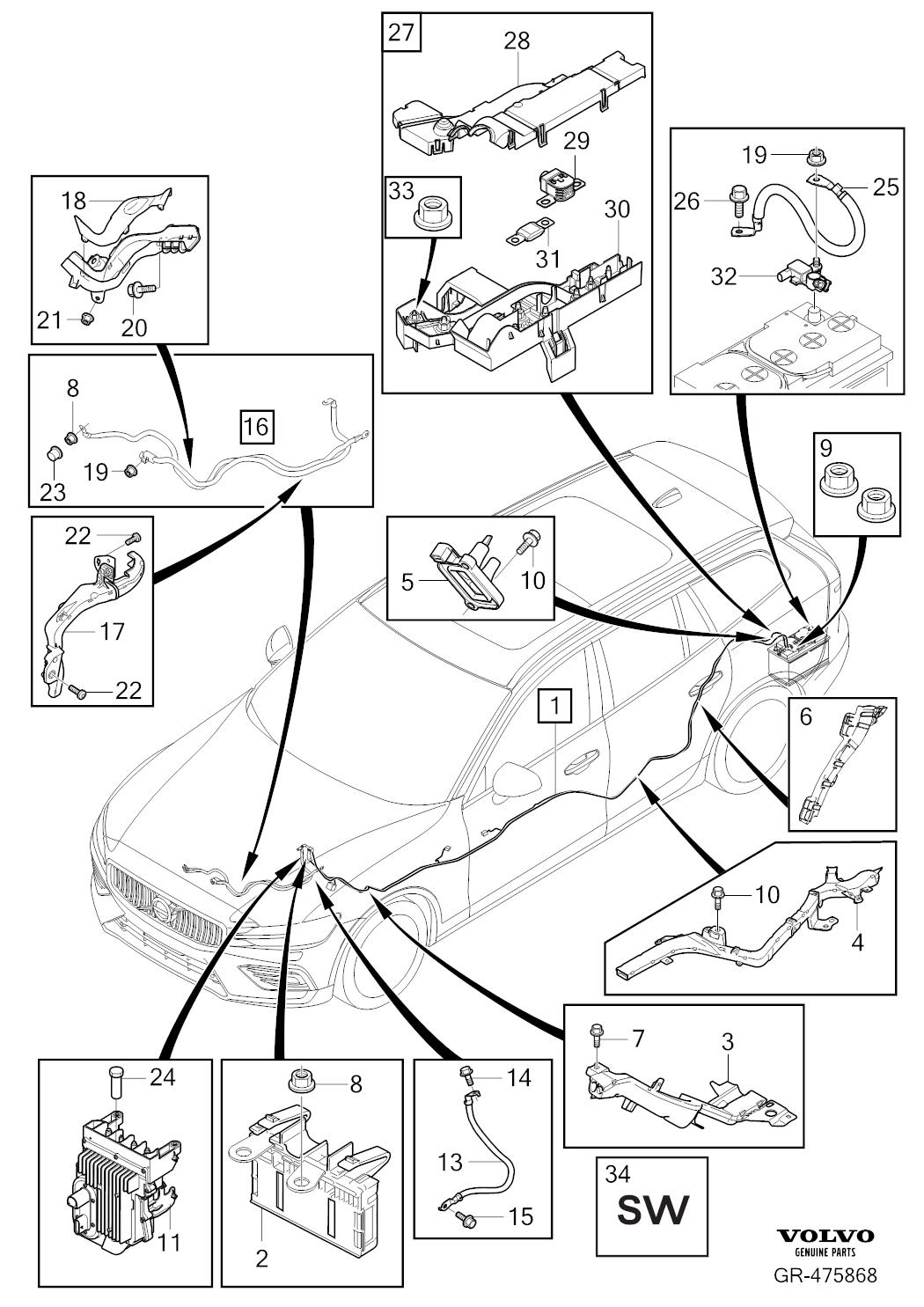 27
28
29
33
30
31
19
26
25
32
18
21
20
8
16
23
19
9
22
17
22
5
10
1
6
10
4
7
3
24
11
8
2
14
13
15
34
SW
VOLVO
GENUINE PARTS
GR-475868