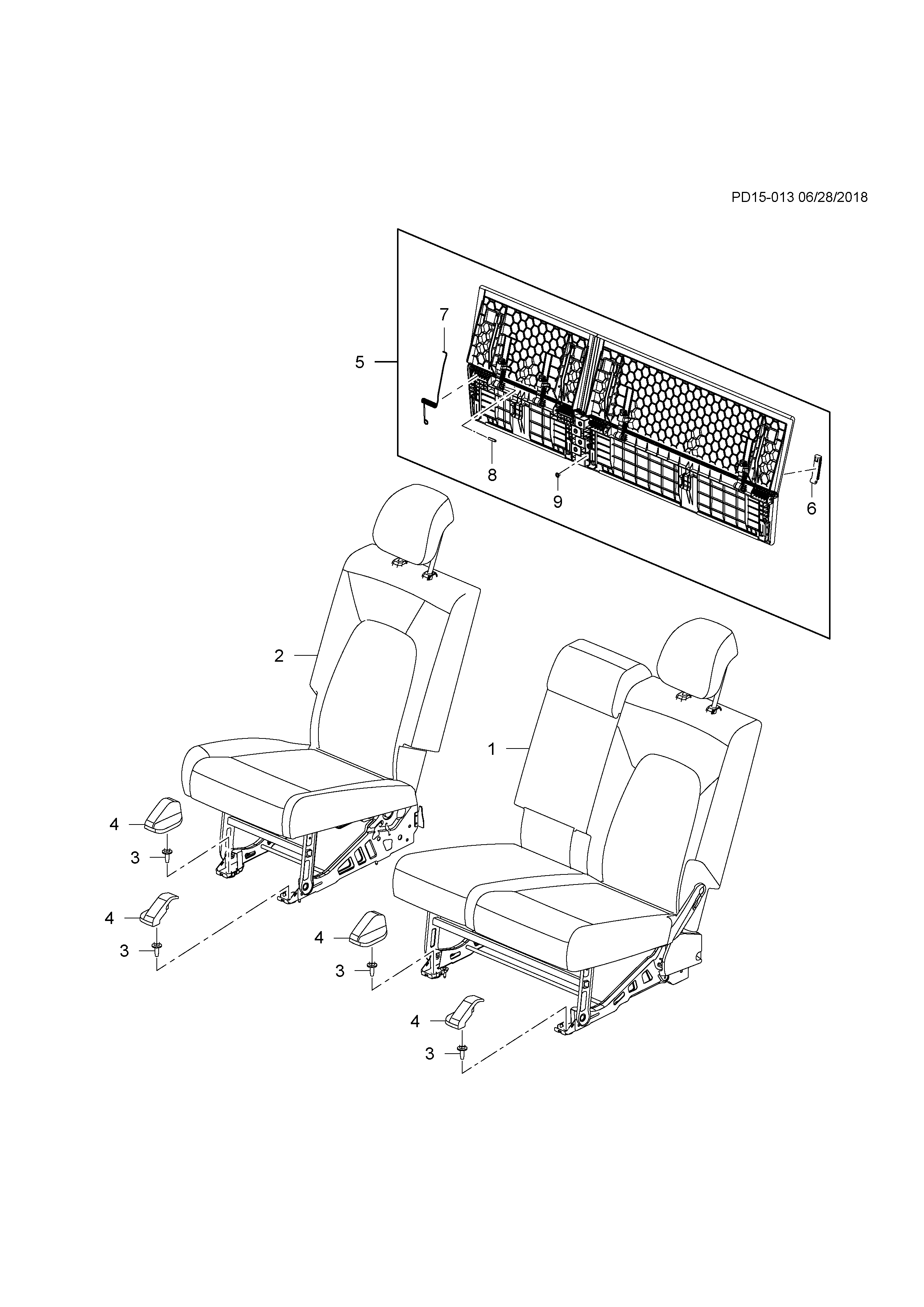 PD15-013 06/28/2018

7
5
8
9
6
2
1
4
3
4
3
4
3
4
3