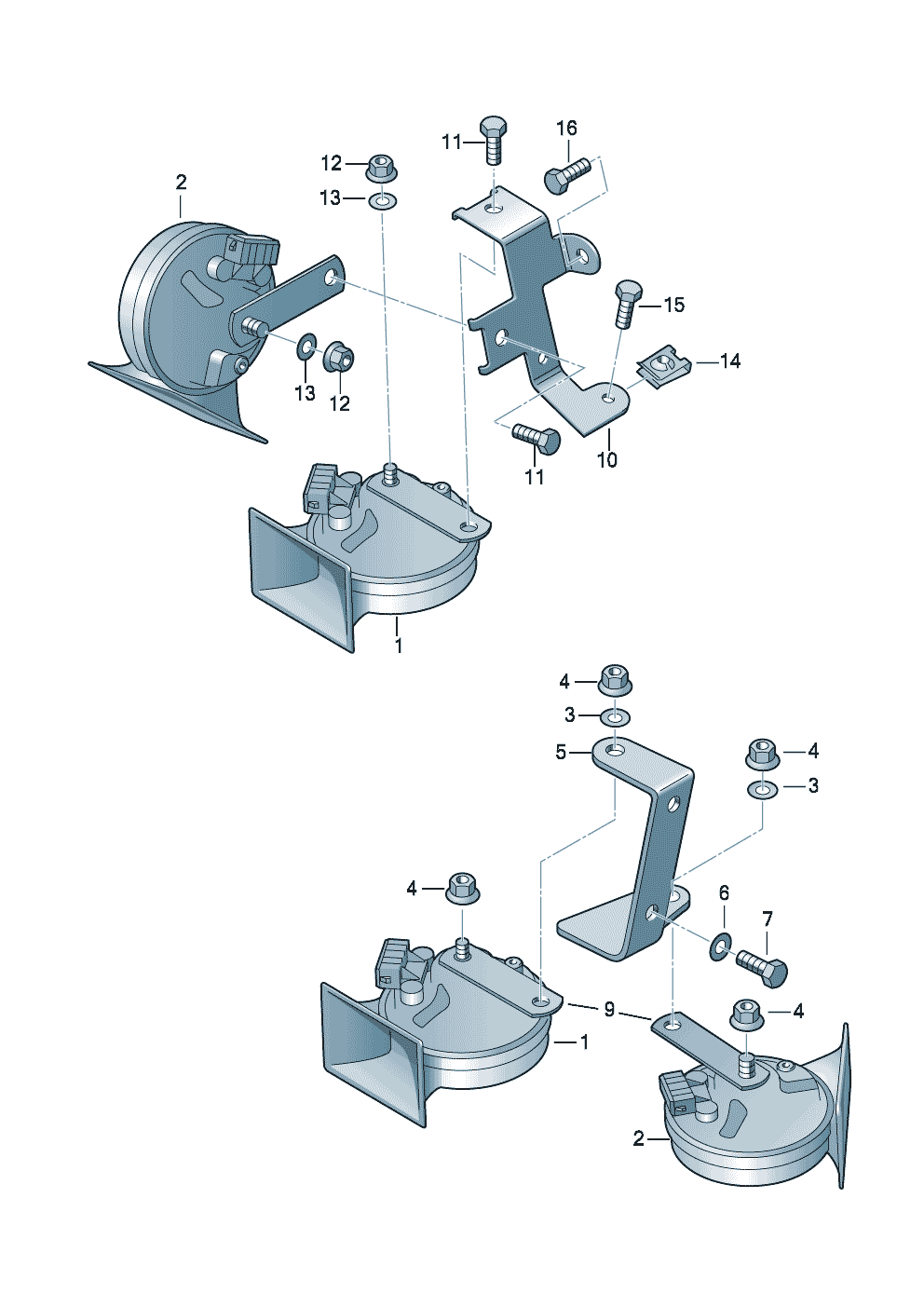 11
16
12
13
2
15
14
13
12
11
10
1
4
3
5
4
3
4
6
7
9
4
1
2