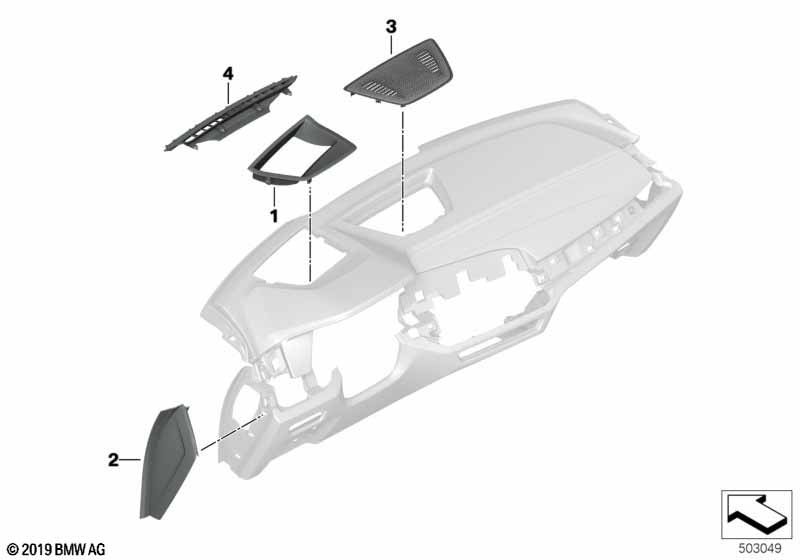 3
4
1
2
© 2019 BMW AG
503049