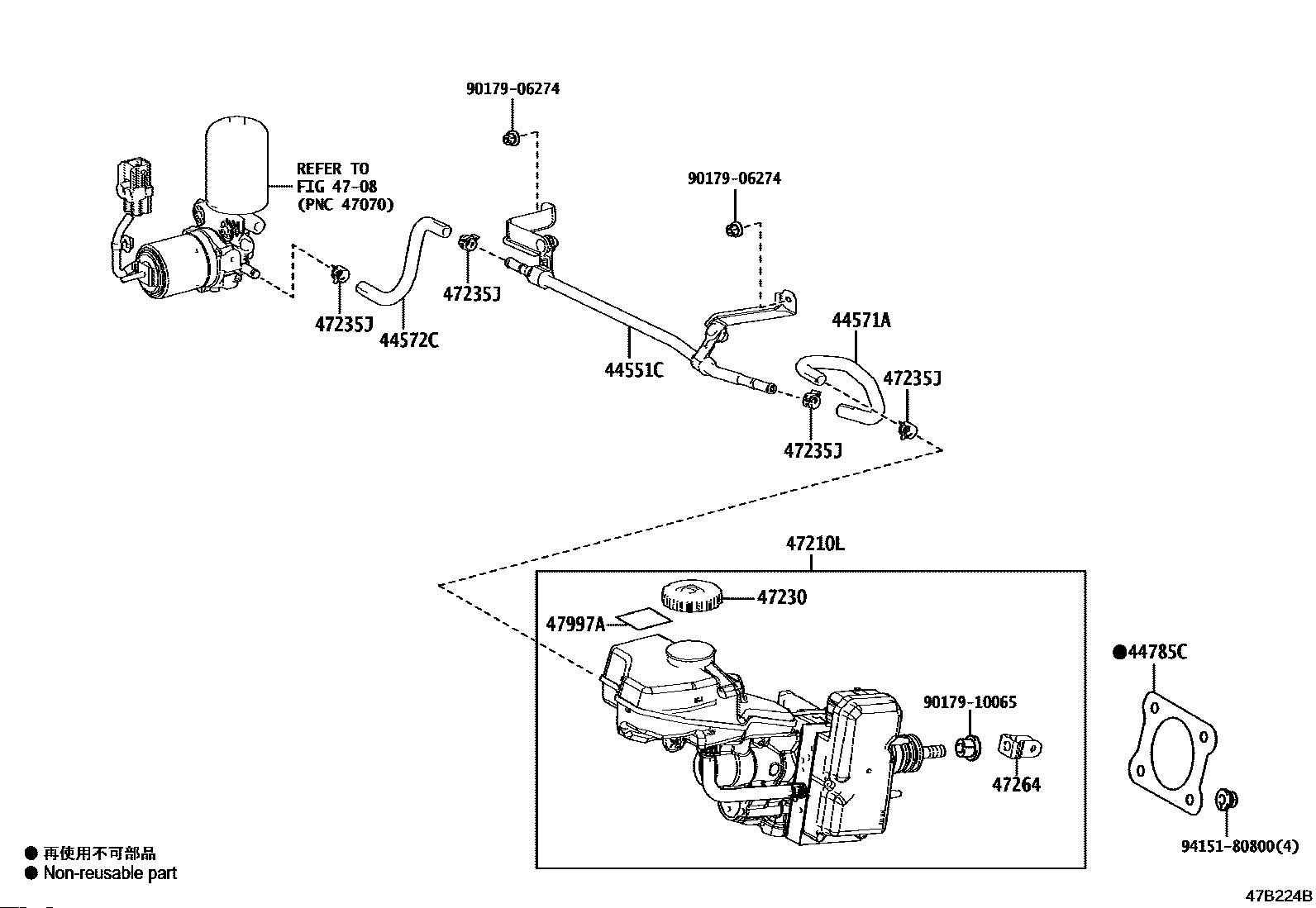 90179-06274

REFER TO
FIG 47-08
(PNC 47070)

90179-06274

47235J

47235J

44572C

44551C

44571A

47235J

47235J

47210L

47230

47997A

●44785C

90179-10065

47264

94151-80800(4)

● 再使用不可部品
● Non-reusable part

47B224B