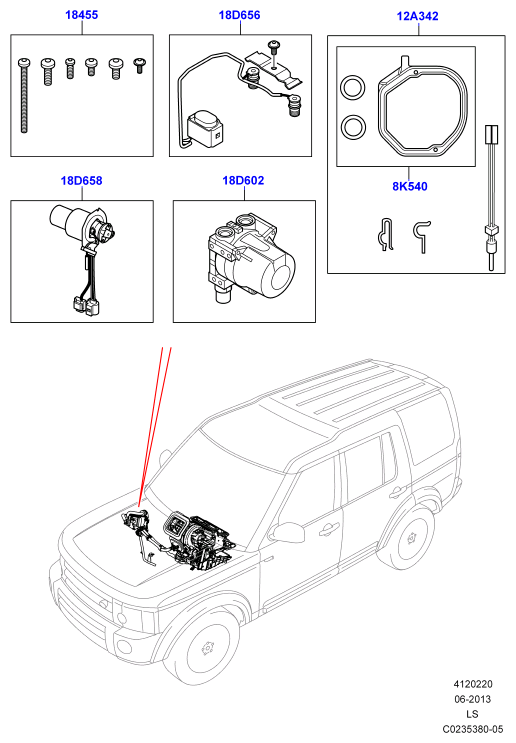 18455

18D656

12A342

8K540

18D658

18D602

4120220
06-2013
LS
C0235380-05