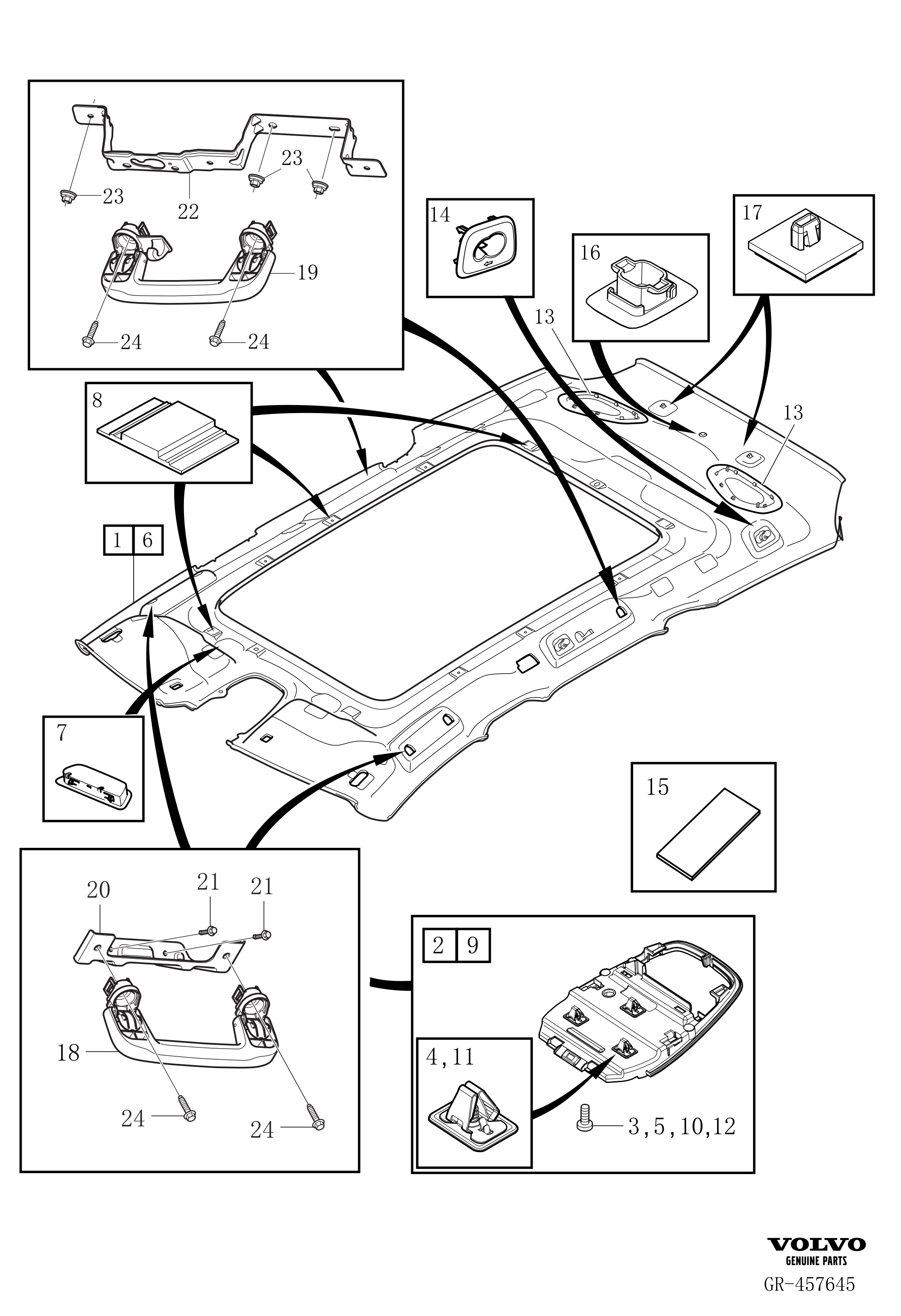 23
23
22
19
24
24
14
16
17
13
13
8
1 6
7
15
20
21
21
18
24
24
2 9
4,11
3,5,10,12

VOLVO
GENUINE PARTS
GR-457645