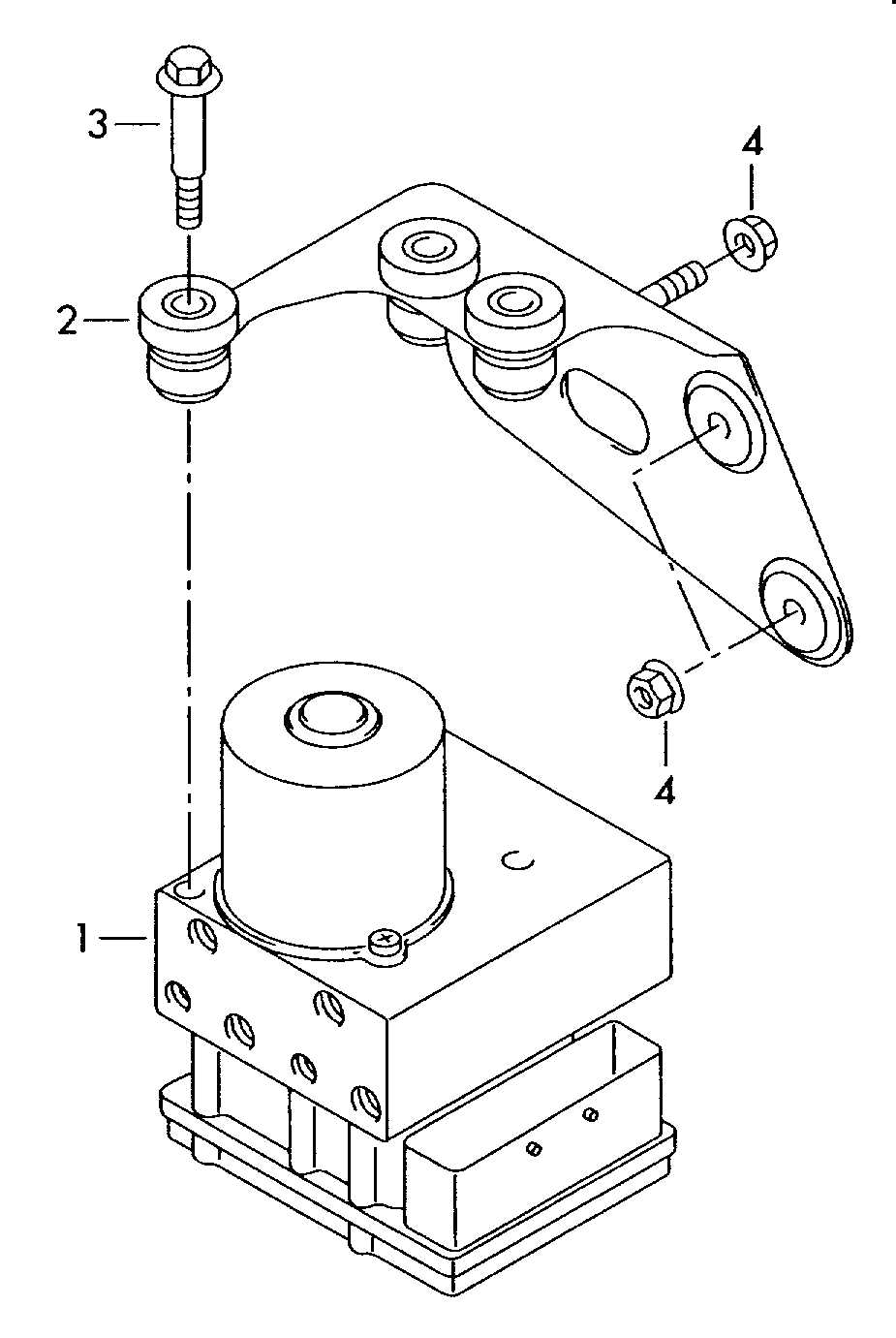 3

4

2

4

1