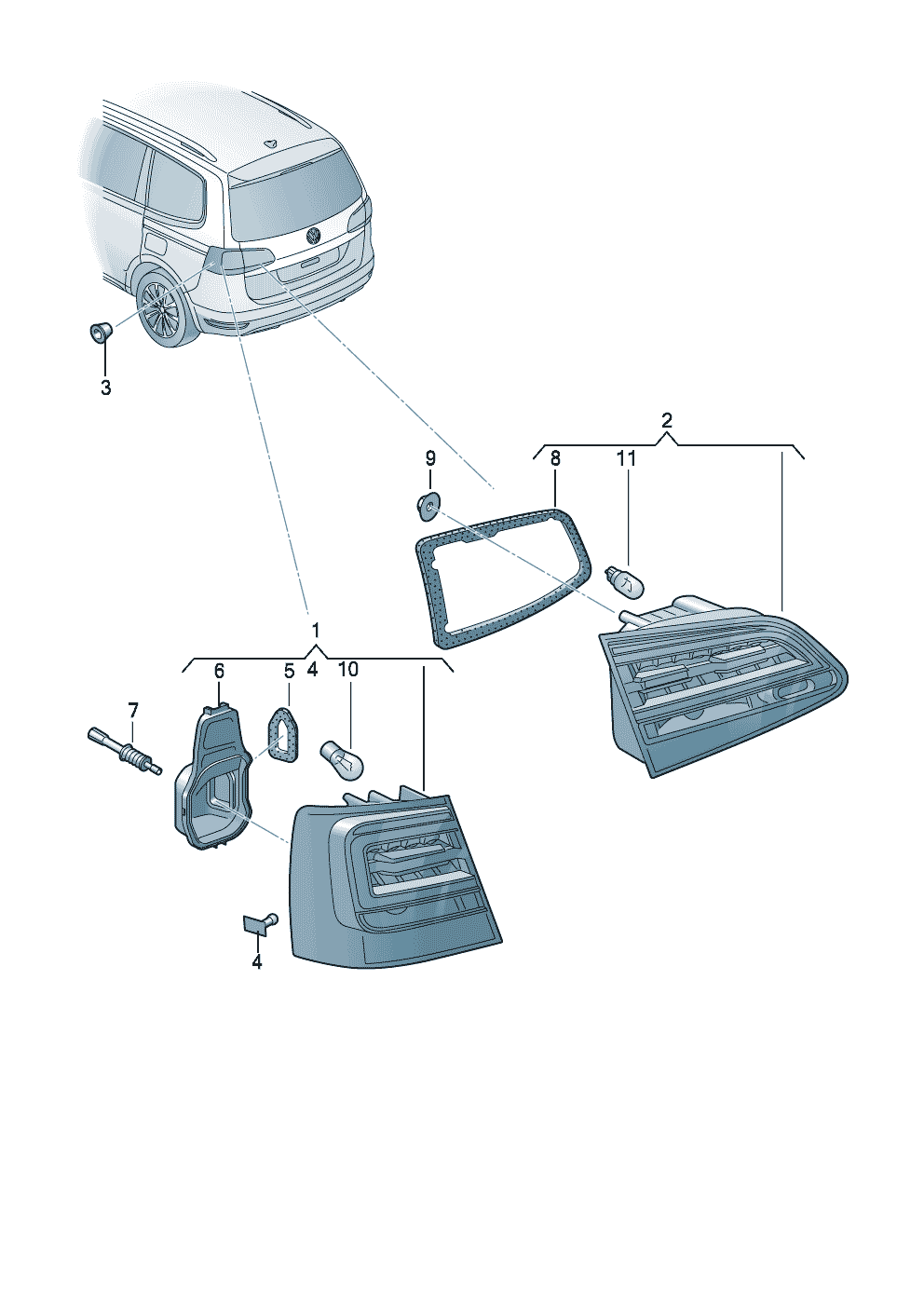 3

2

9

8

11

1

6

5

4

10

7

4