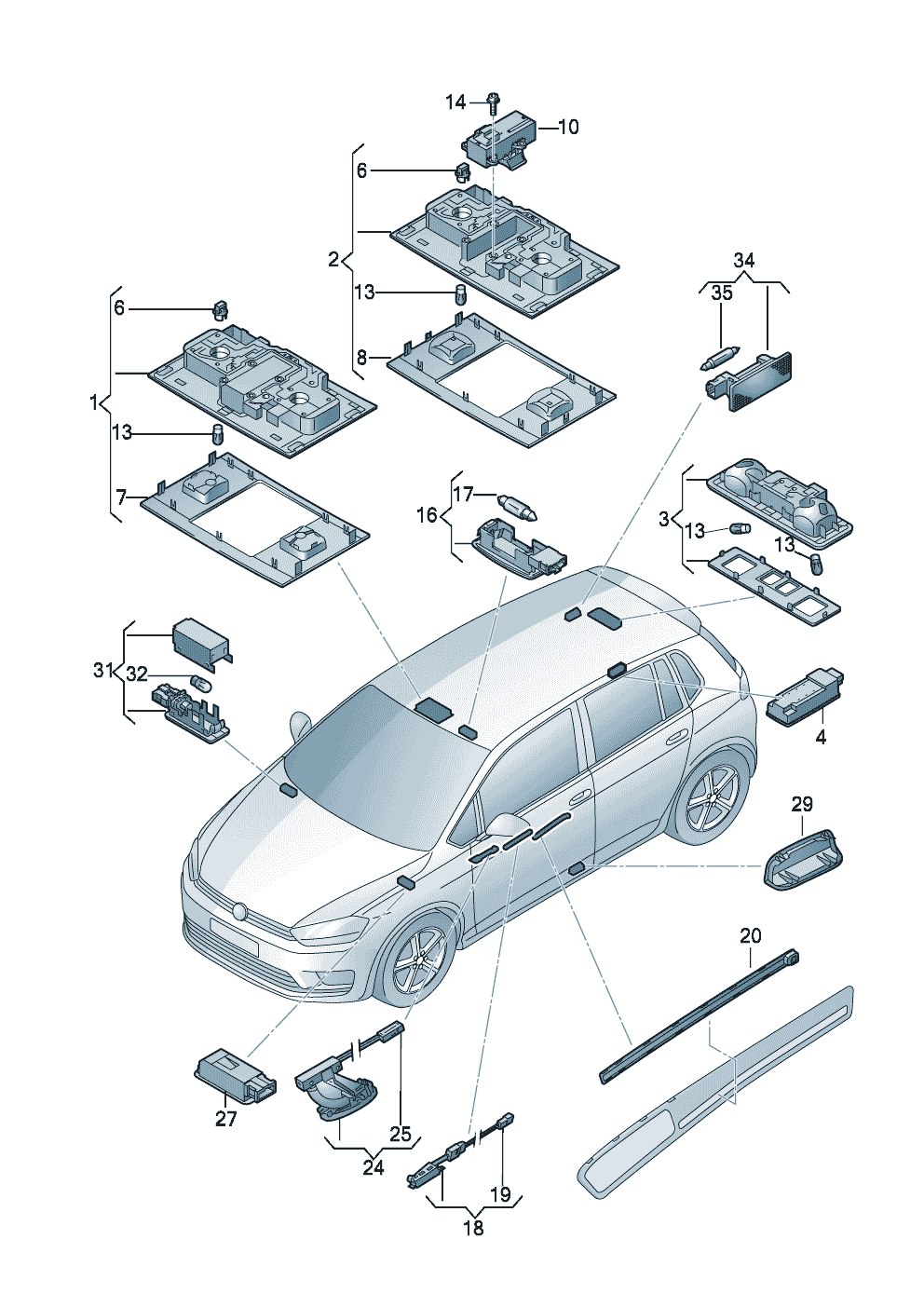 14
10
6
2
13
8
34
35
6
1
13
7
17
16
3
13
13
31
32
4
29
20
27
25
24
19
18