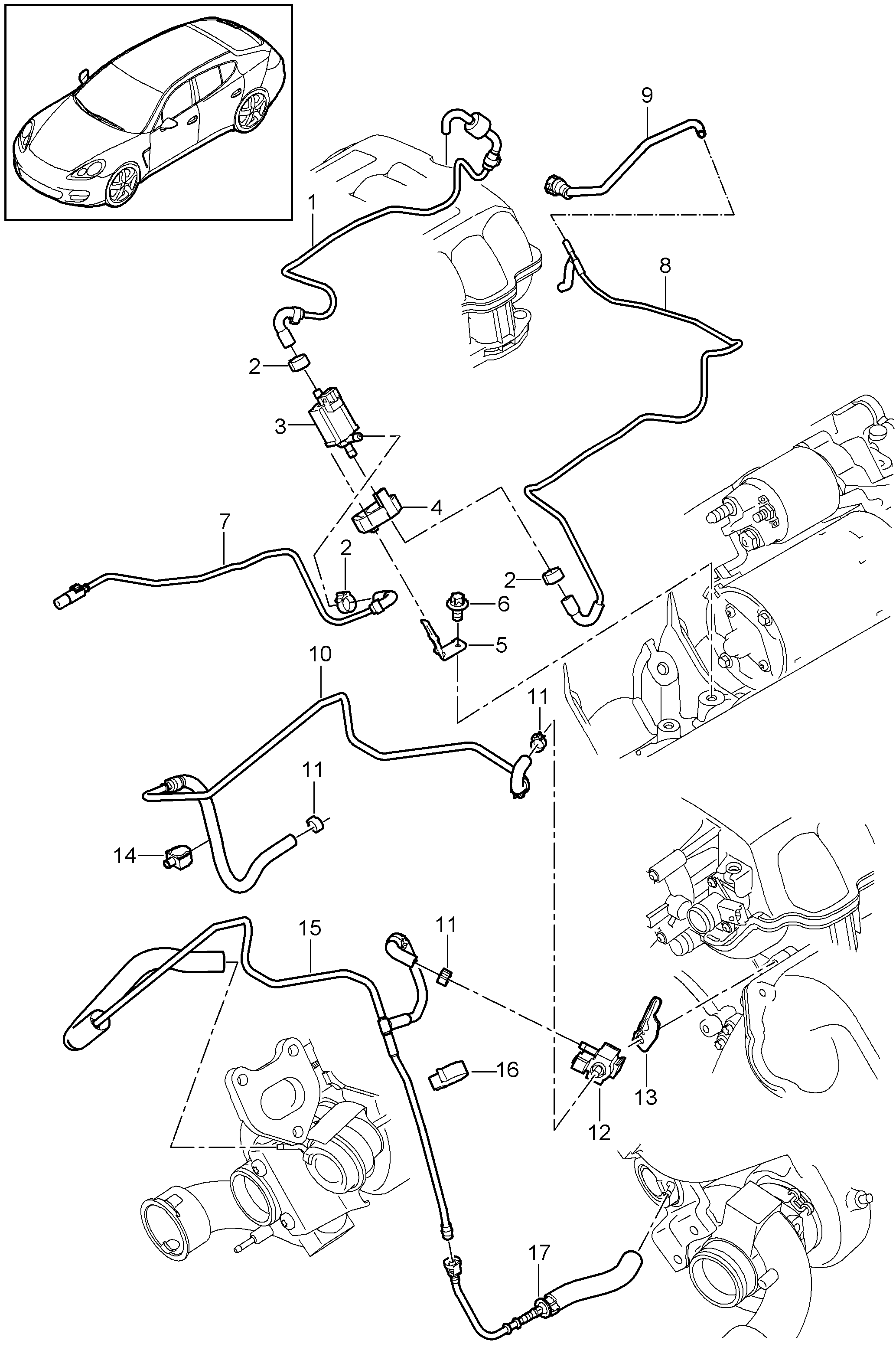 9
1
8
2
3
4
7
2
2
6
5
10
11
11
14
15
11
16
13
12
17