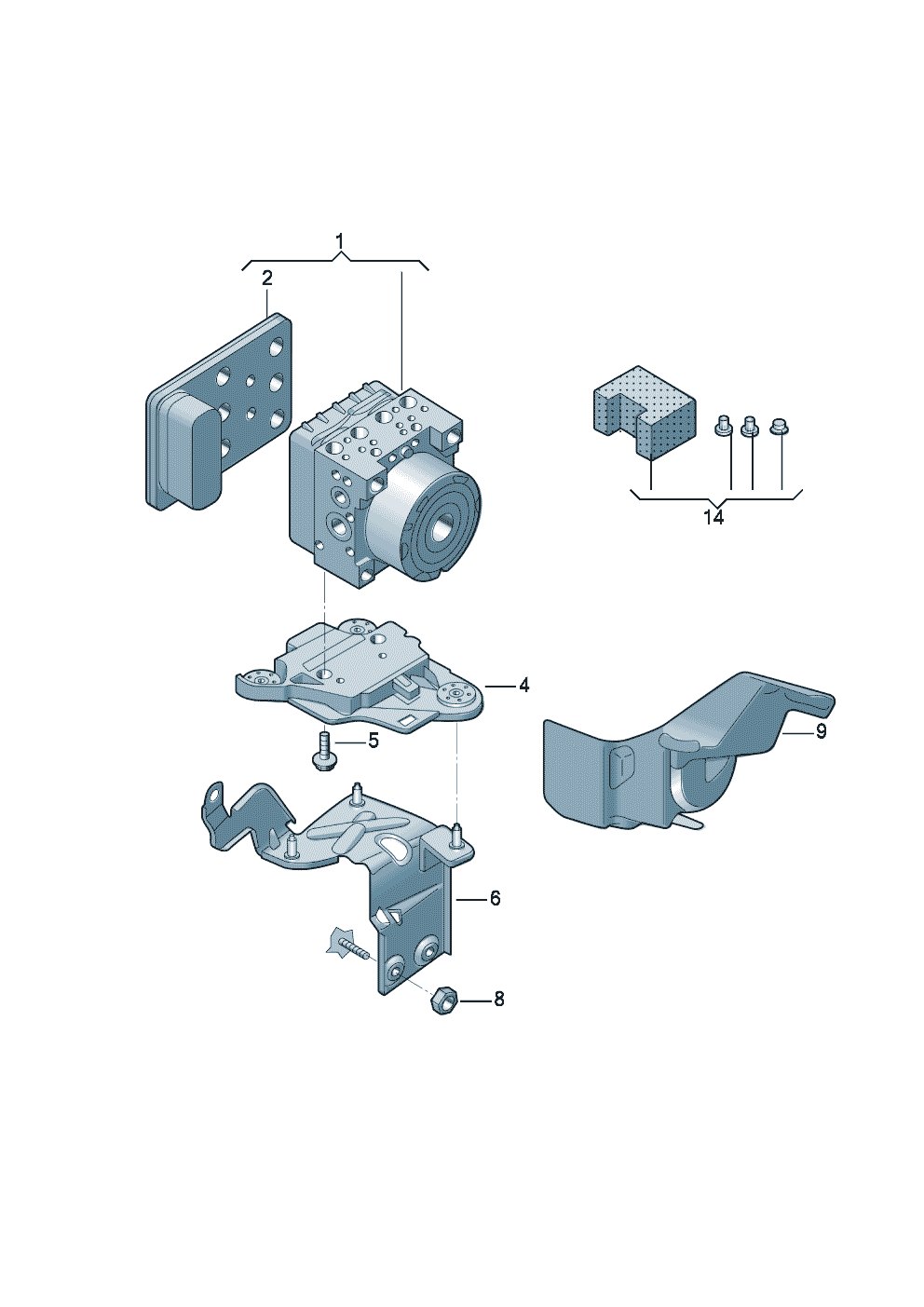 1
2
14
4
5
9
6
8