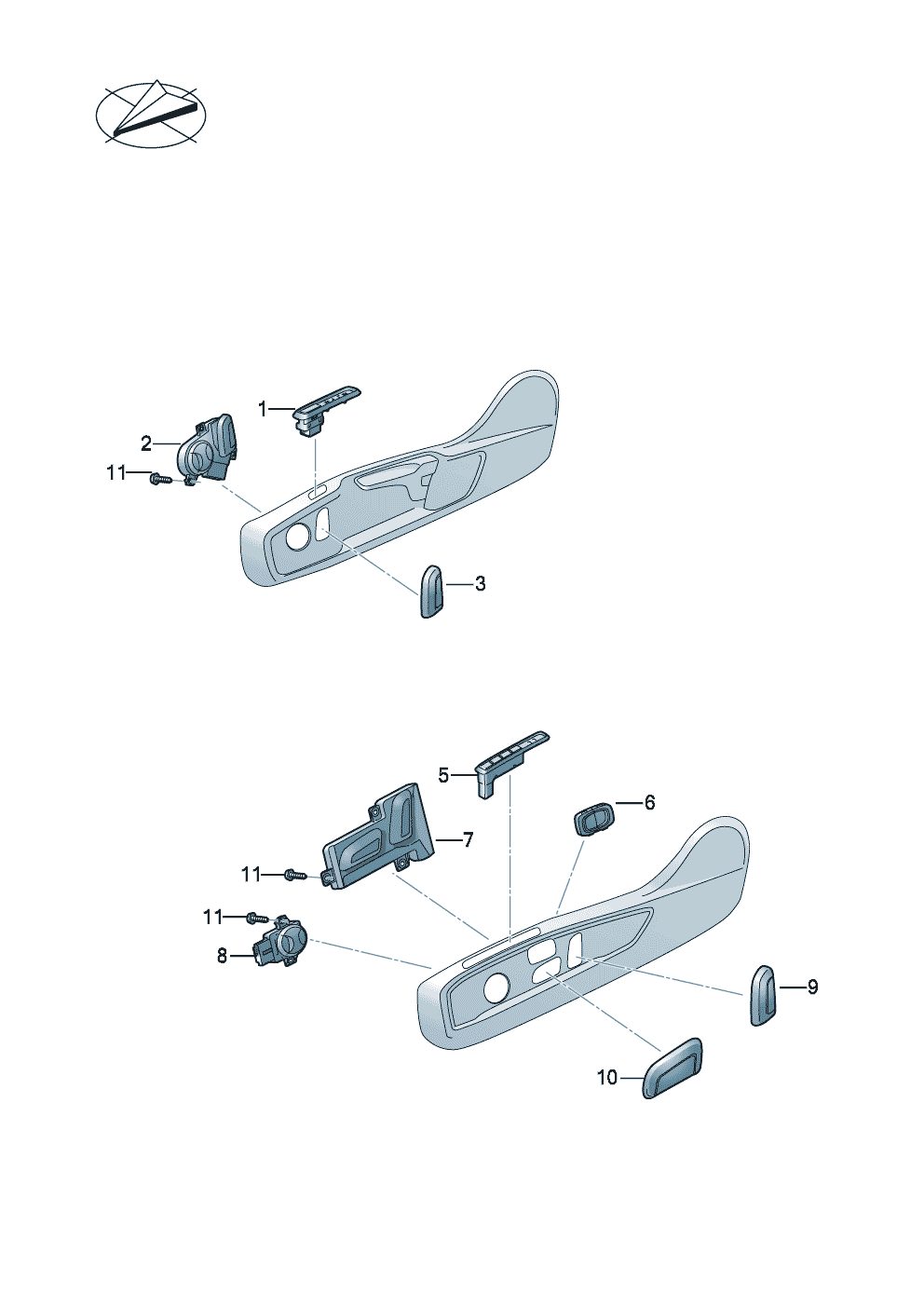 1
2
11
3
5
6
7
11
11
8
9
10