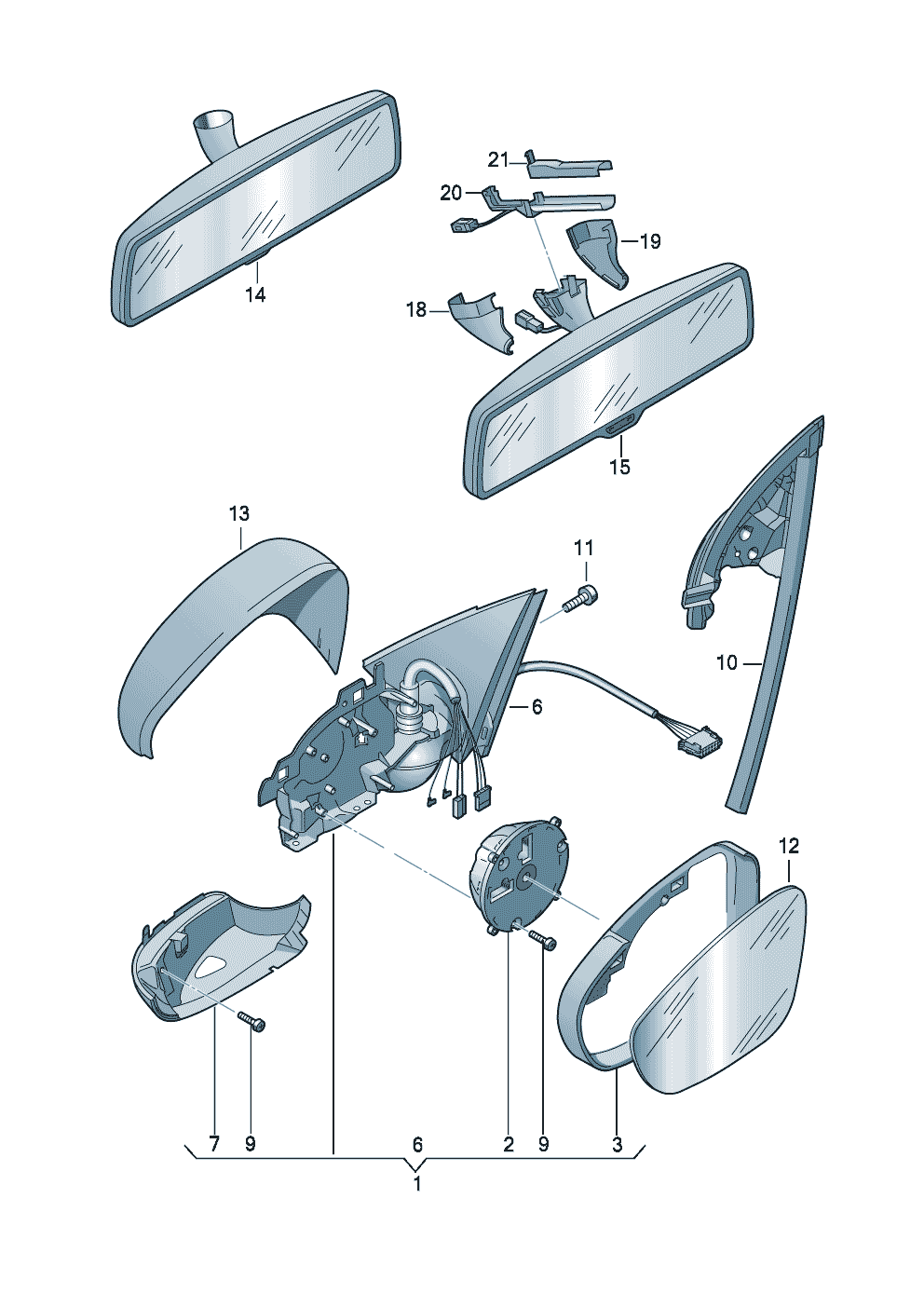 21
20
19
14
18
15
13
11
10
6
12
7
9
6
2
9
3
1