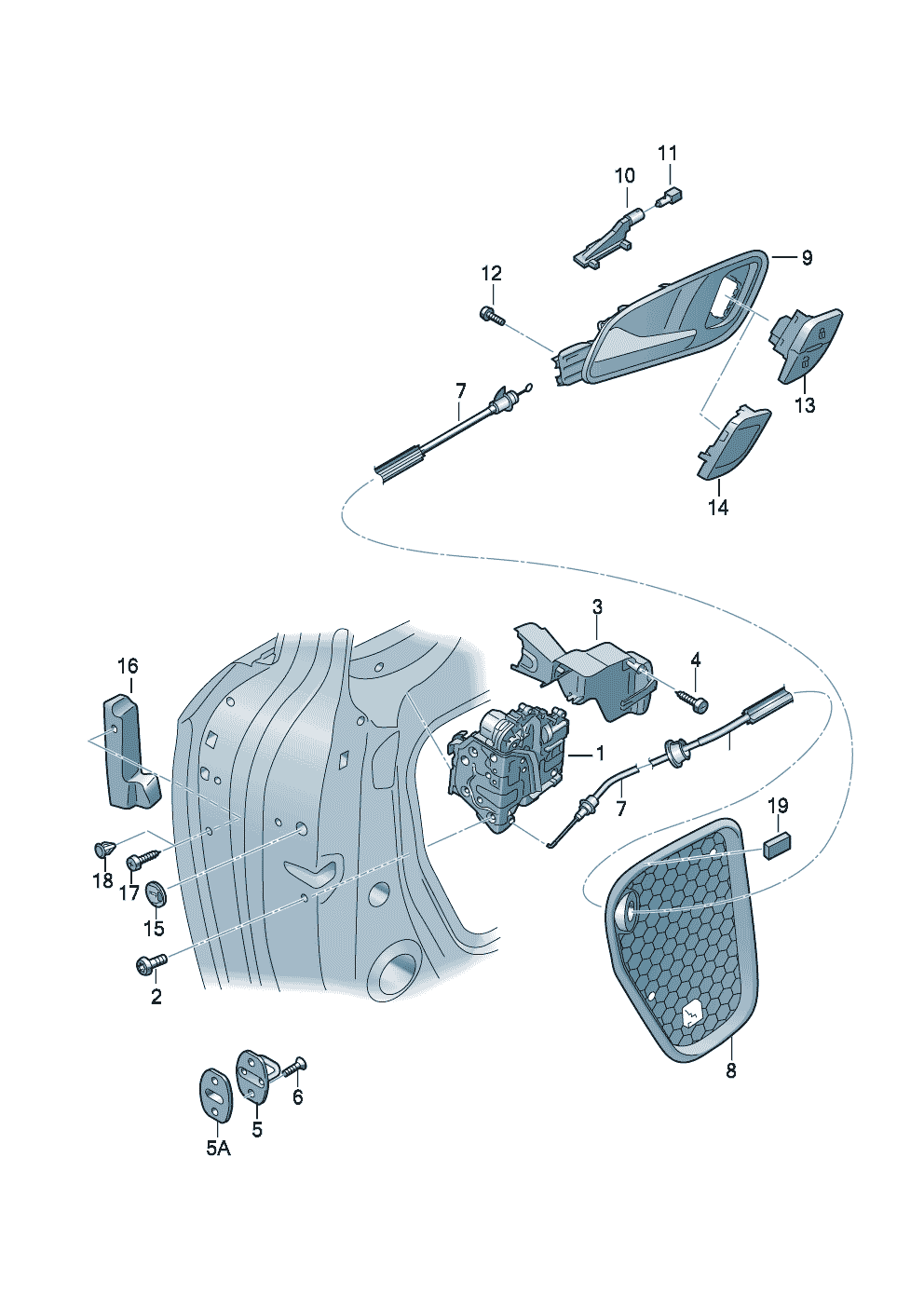 11
10
9
12
13
7
14
3
16
4
1
7
19
18
17
15
2
8
6
5
5A