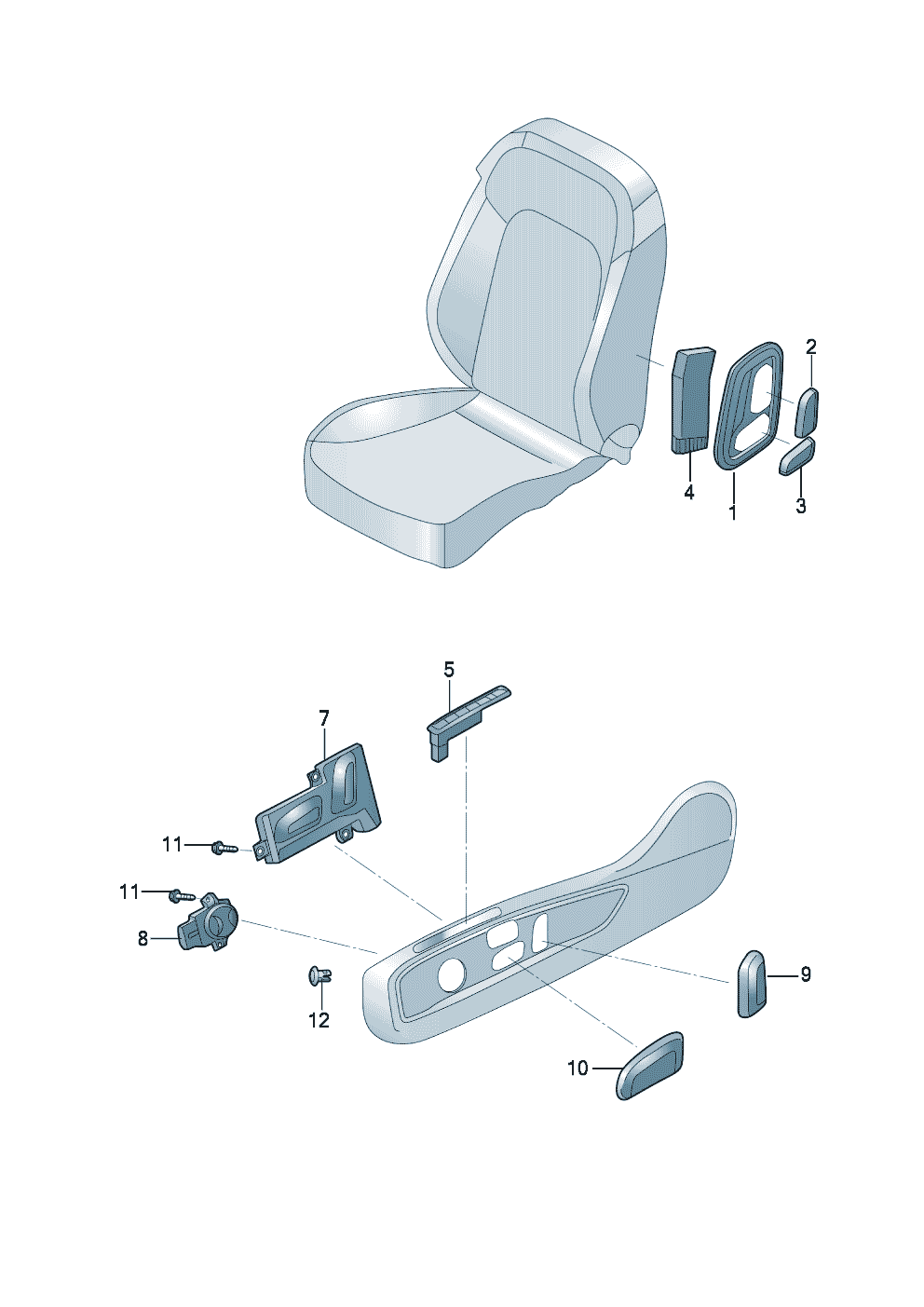 2
4
1
3
5
7
11
11
8
12
9
10