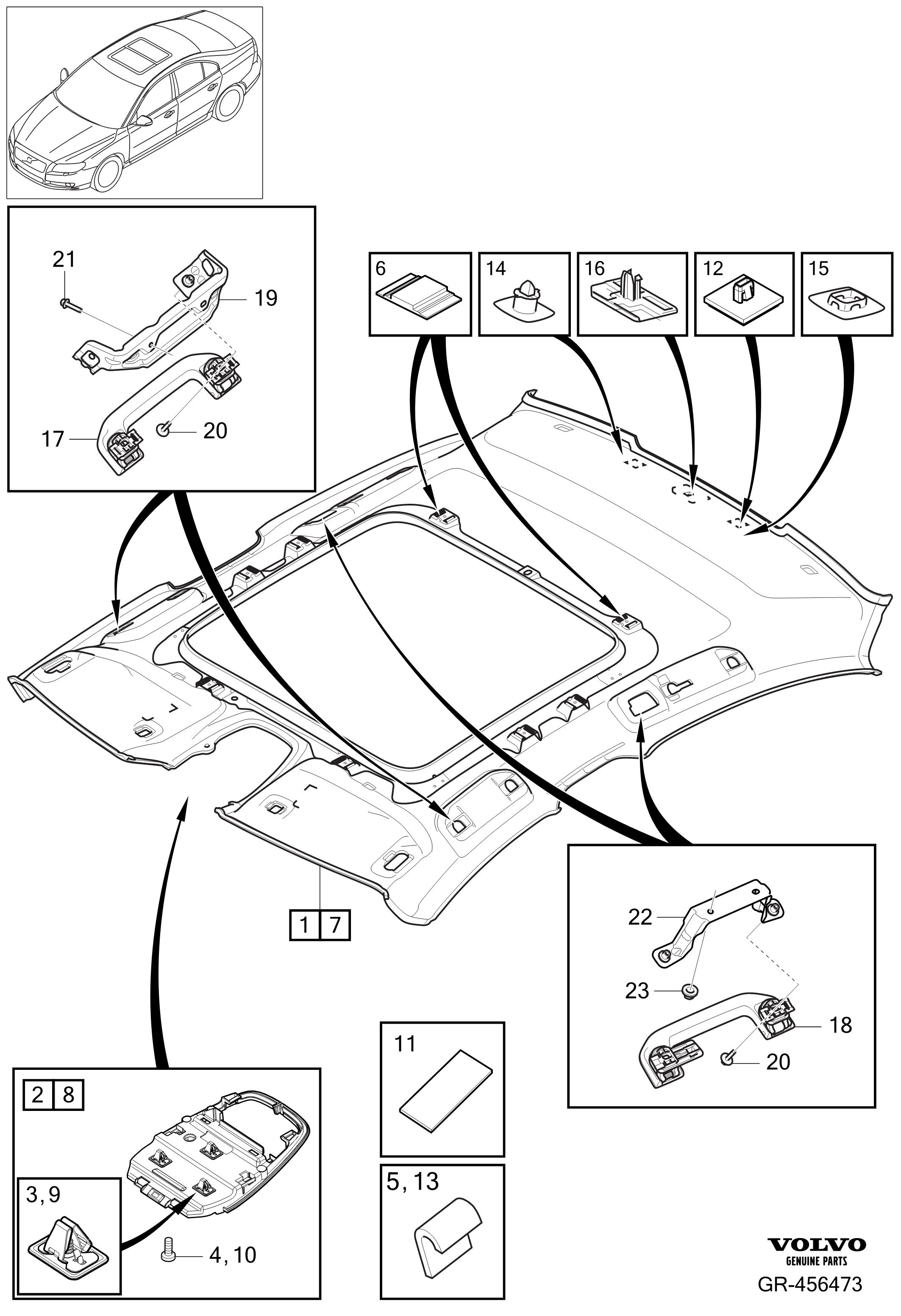 21
19
17
20

6
14
16
12
15

1 7

22
23
18
20

2 8
3, 9
4, 10

11

5, 13

VOLVO
GENUINE PARTS
GR-456473