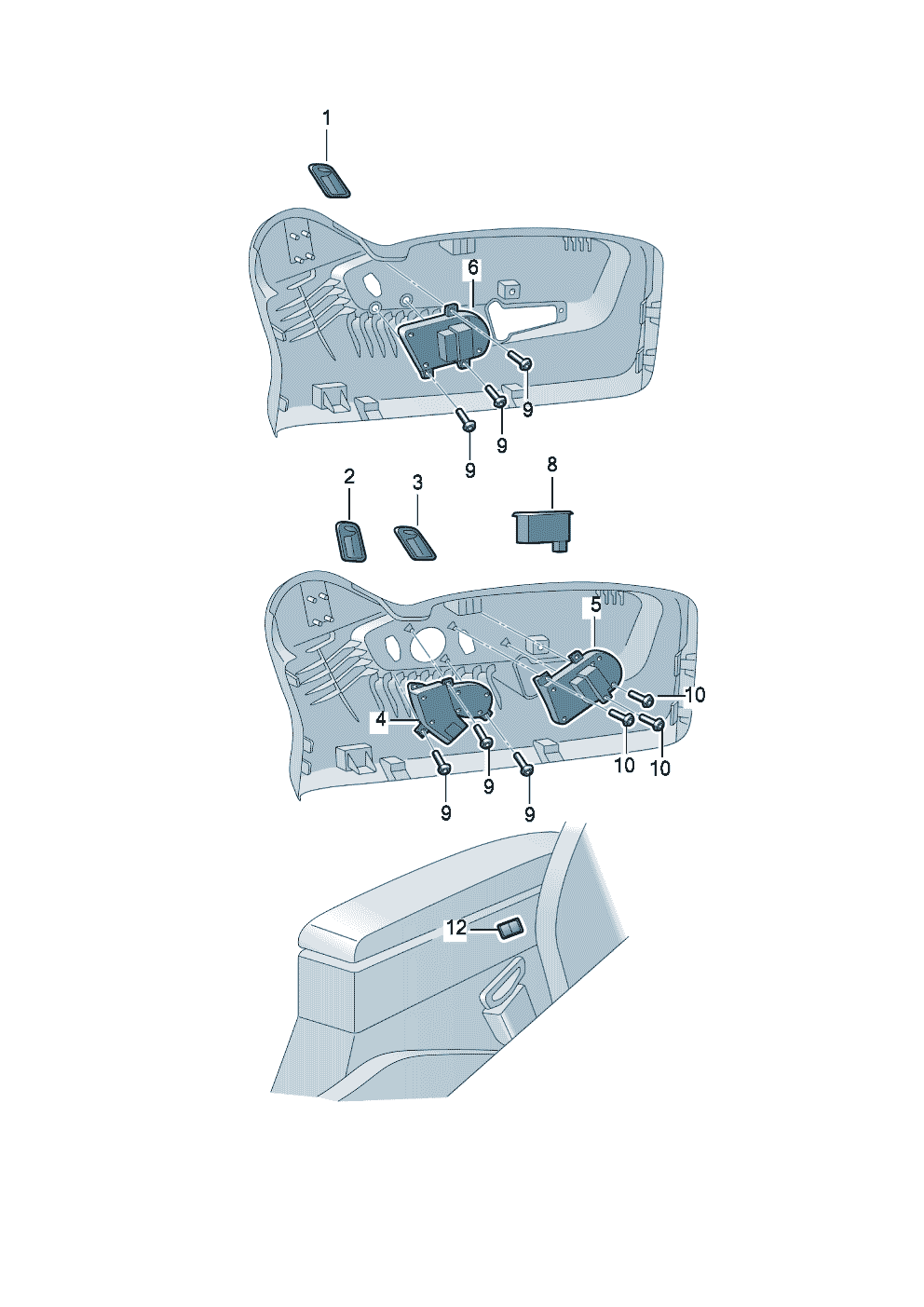 1
6
9
9
9
2
3
8
5
10
4
10
10
9
9
9
12