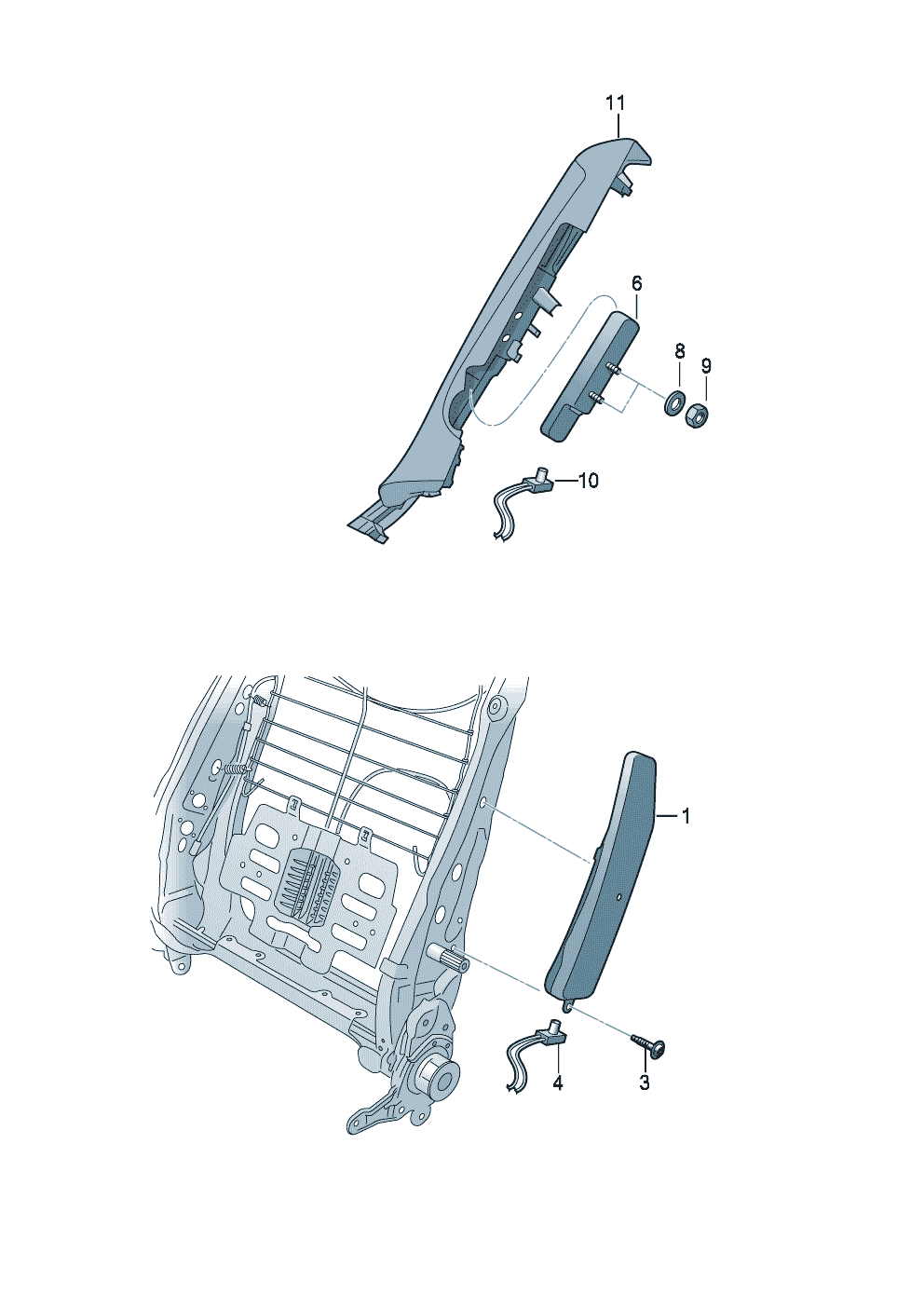 11
6
8
9
10
1
4
3