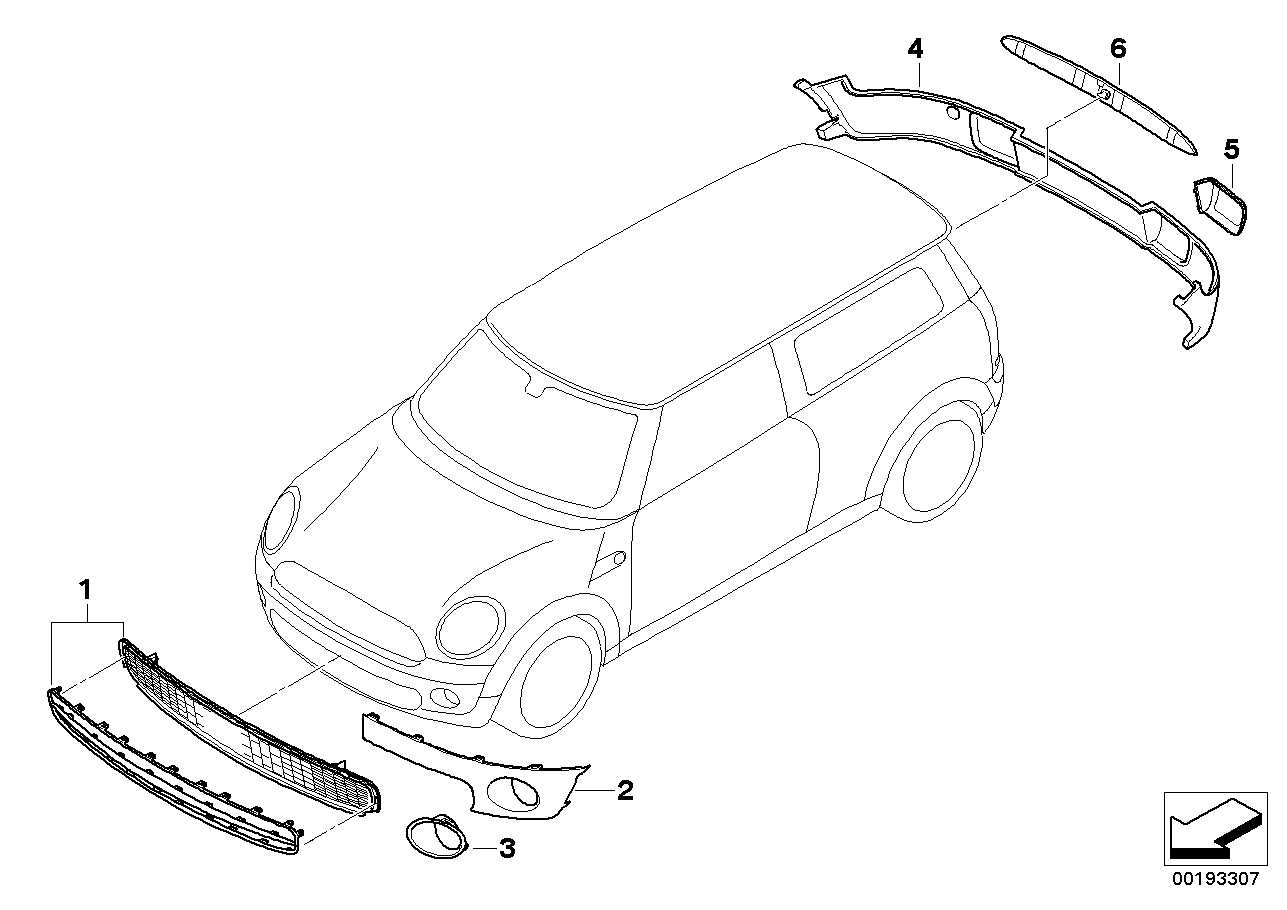 4
6
5
1
2
3
00193307