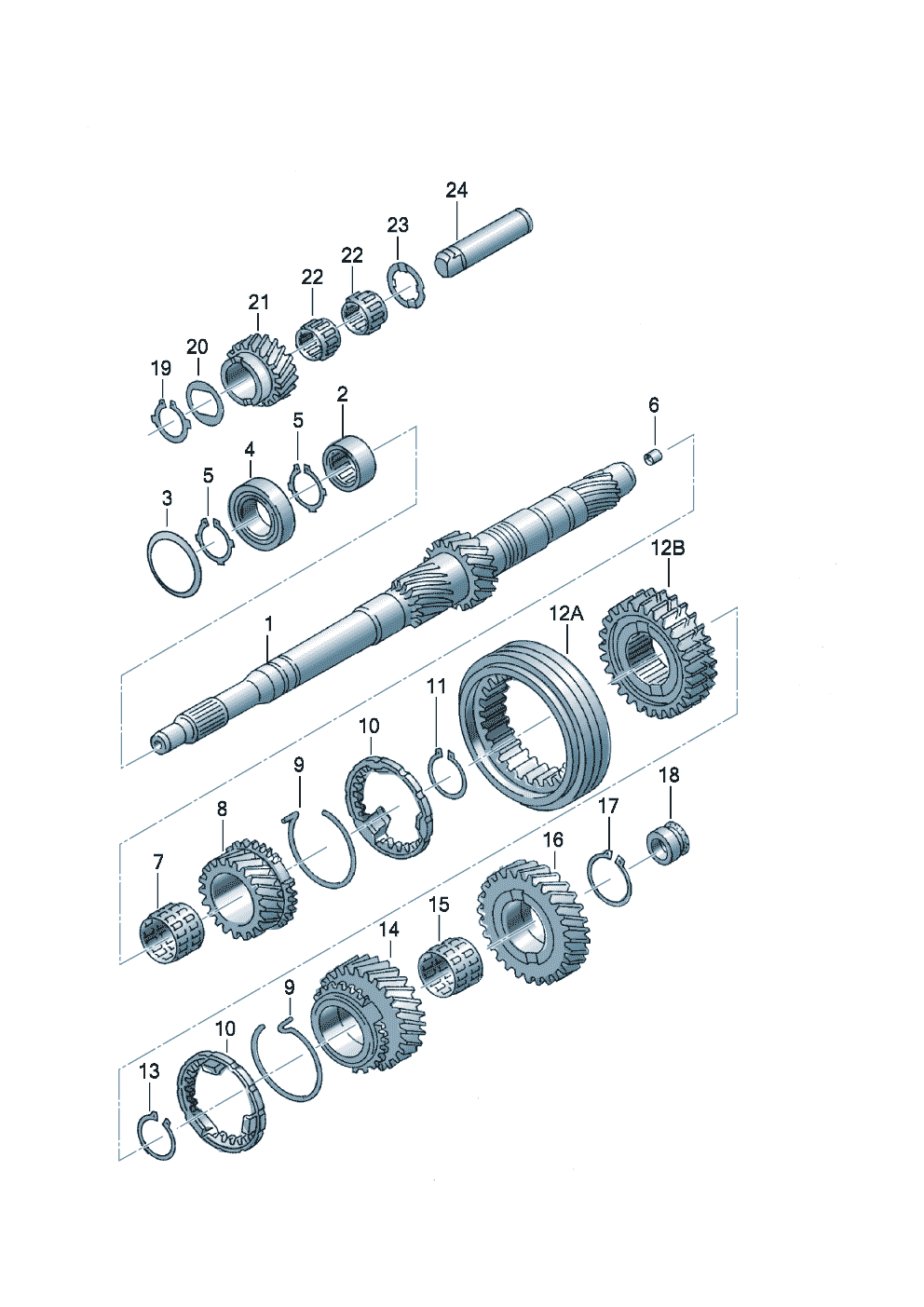 24
23
22
22
21
20
19
2
5
4
5
3
6
12B
12A
1
11
10
9
8
7
18
17
16
15
14
9
10
13