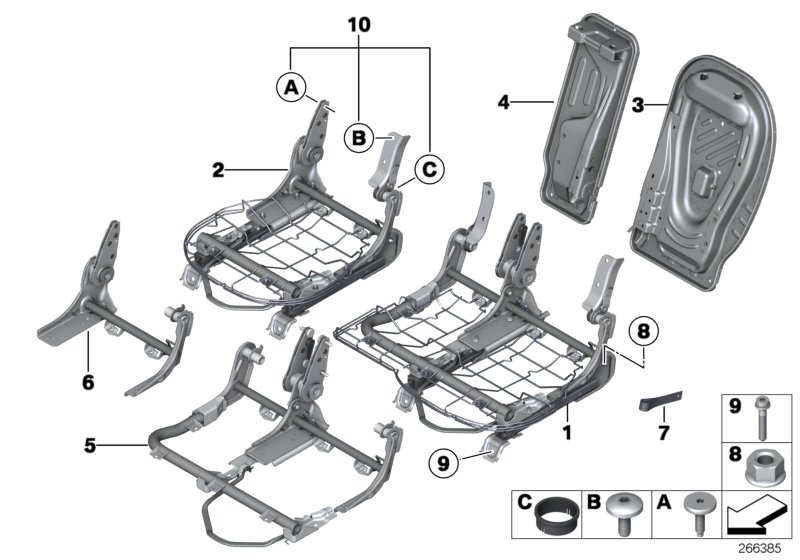 10
A
B
C
4
3
2
6
8
5
1
7
9
9
8
C
B
A
266385