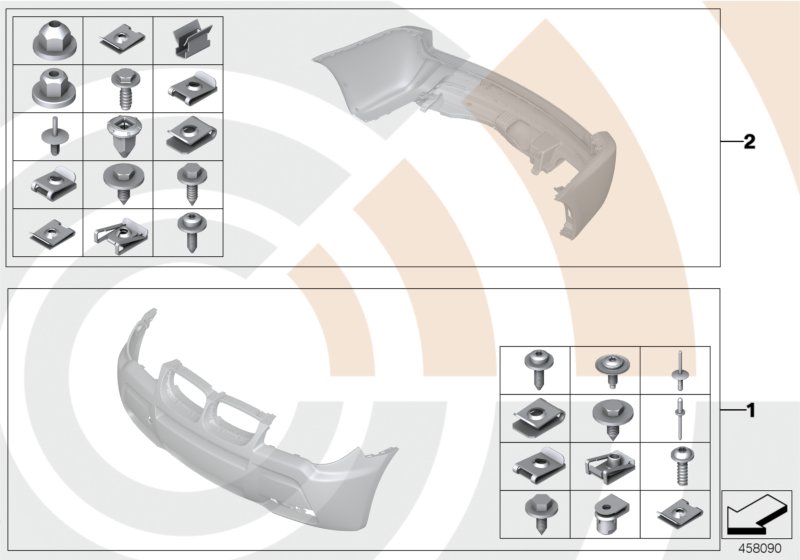 2

1

458090