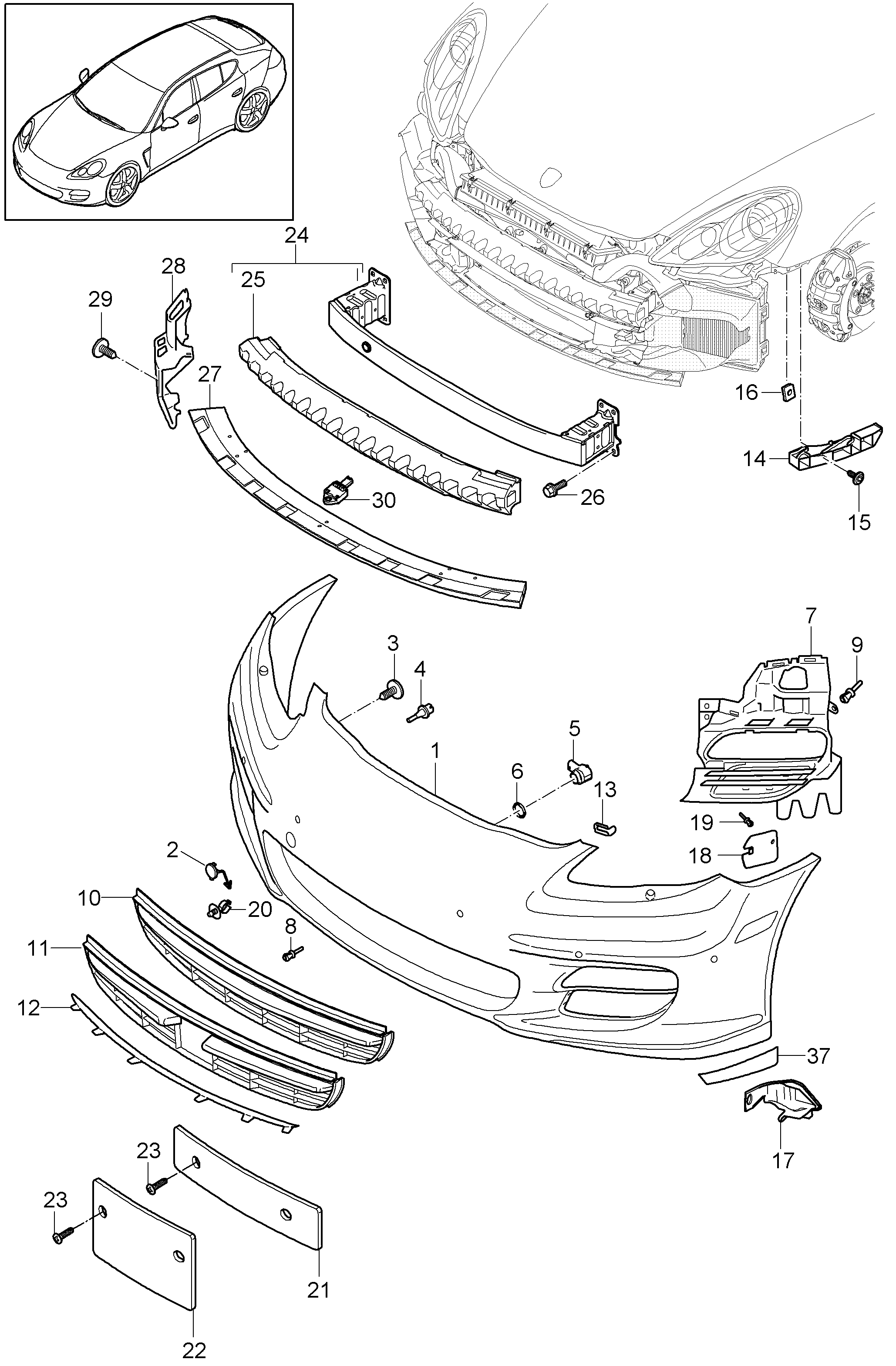 24
28
25
29
27
16
14
30
26
15
7
3
9
4
5
1
6
13
19
18
2
10
20
8
11
12
37
17
23
23
21
22