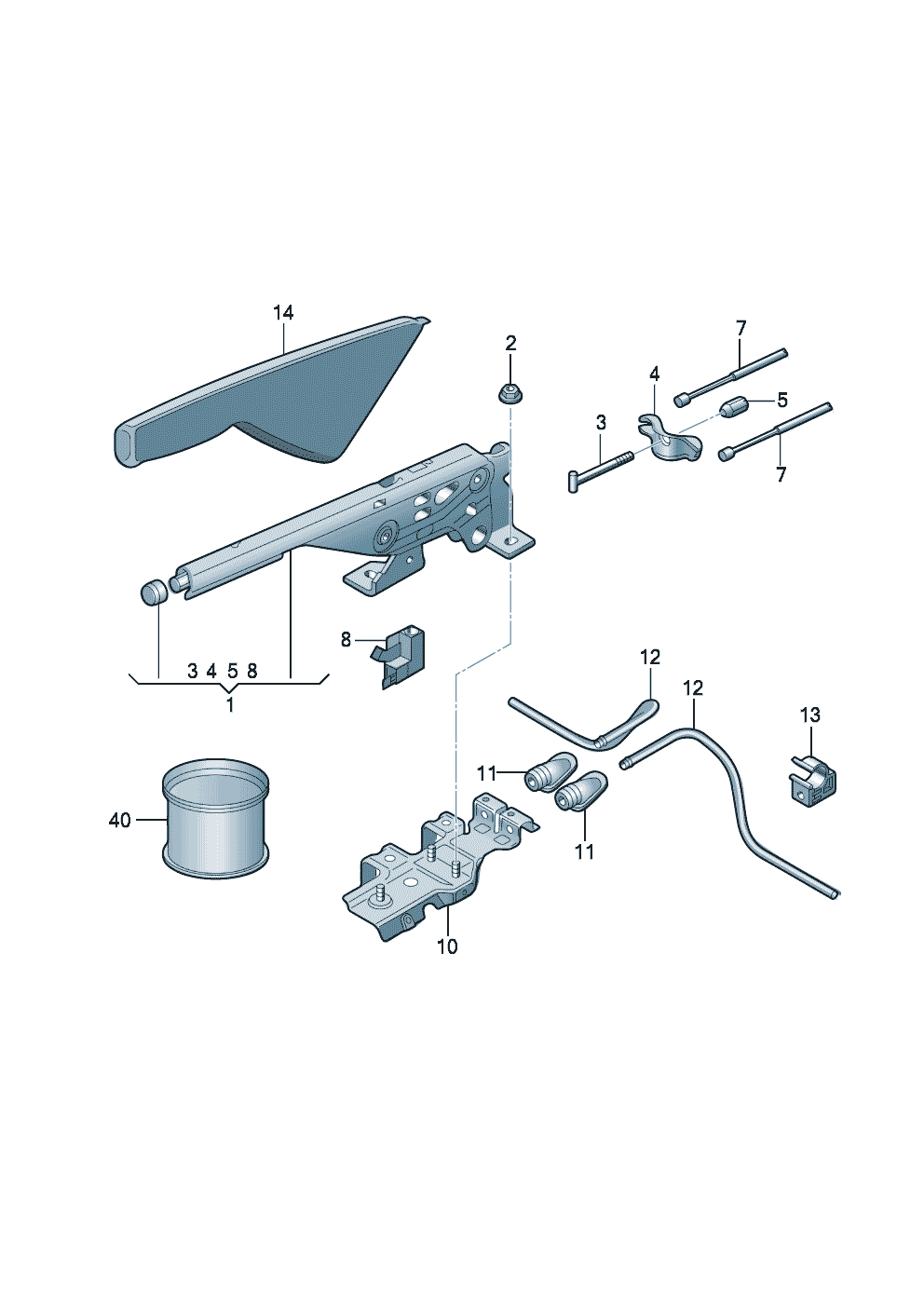 14
2
7
4
5
3
7
8
3 4 5 8
1
12
12
13
11
11
40
10