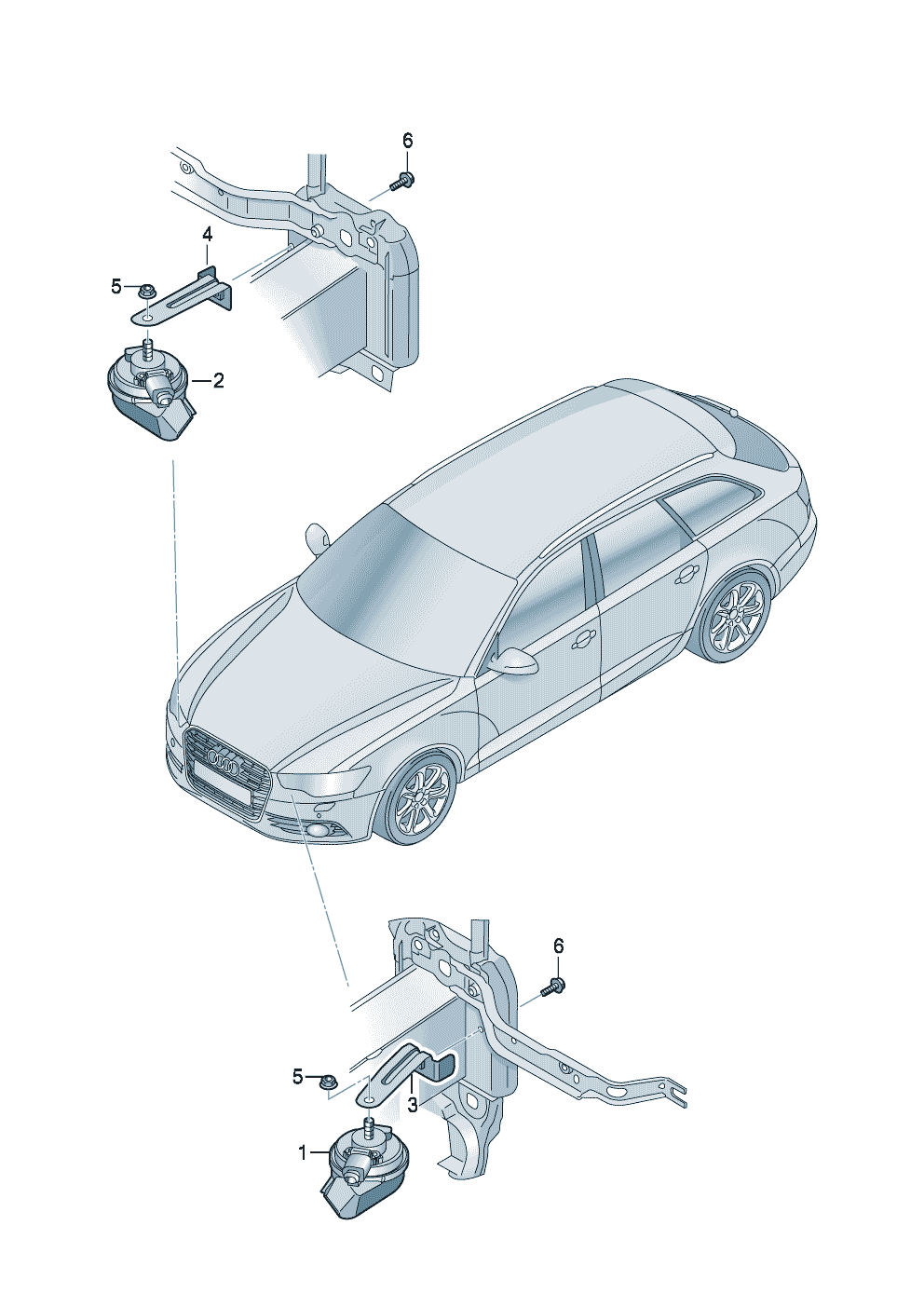 6
4
5
2
6
5
3
1