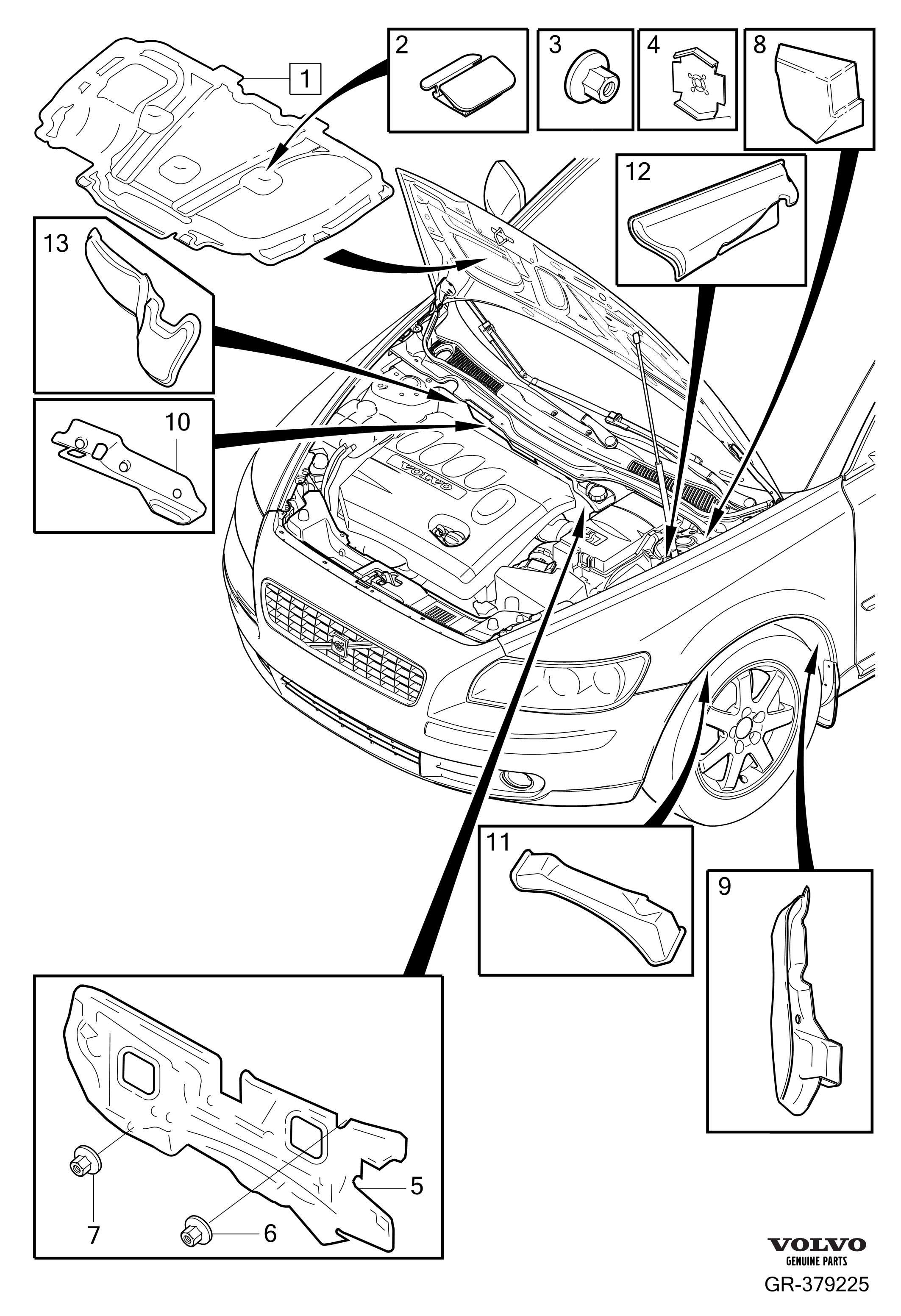 1
2
3
4
8
12
13
10
VOLVO
11
9
5
7
6
VOLVO
GENUINE PARTS
GR-379225