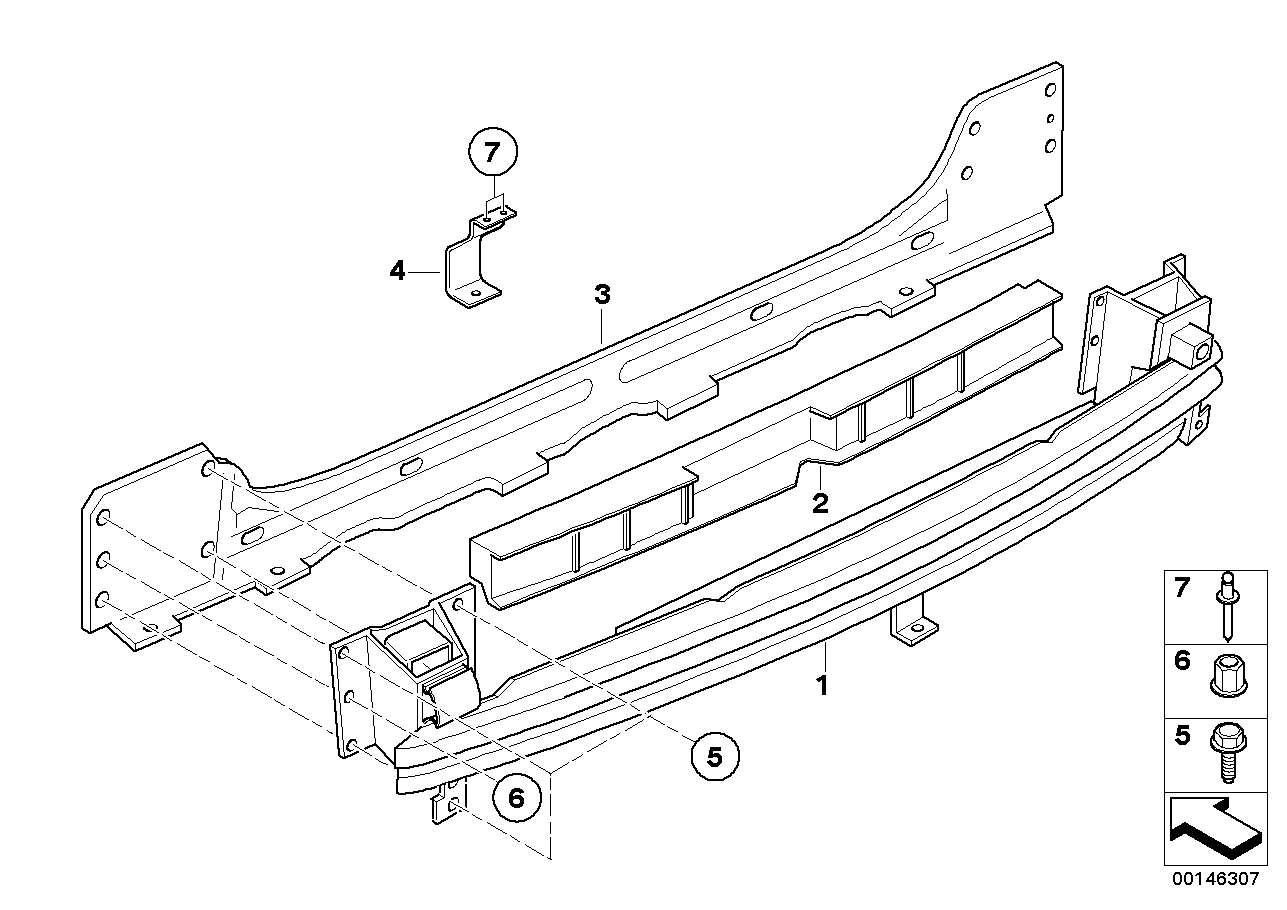 7
4
3
2
1
5
6
7
6
5
00146307