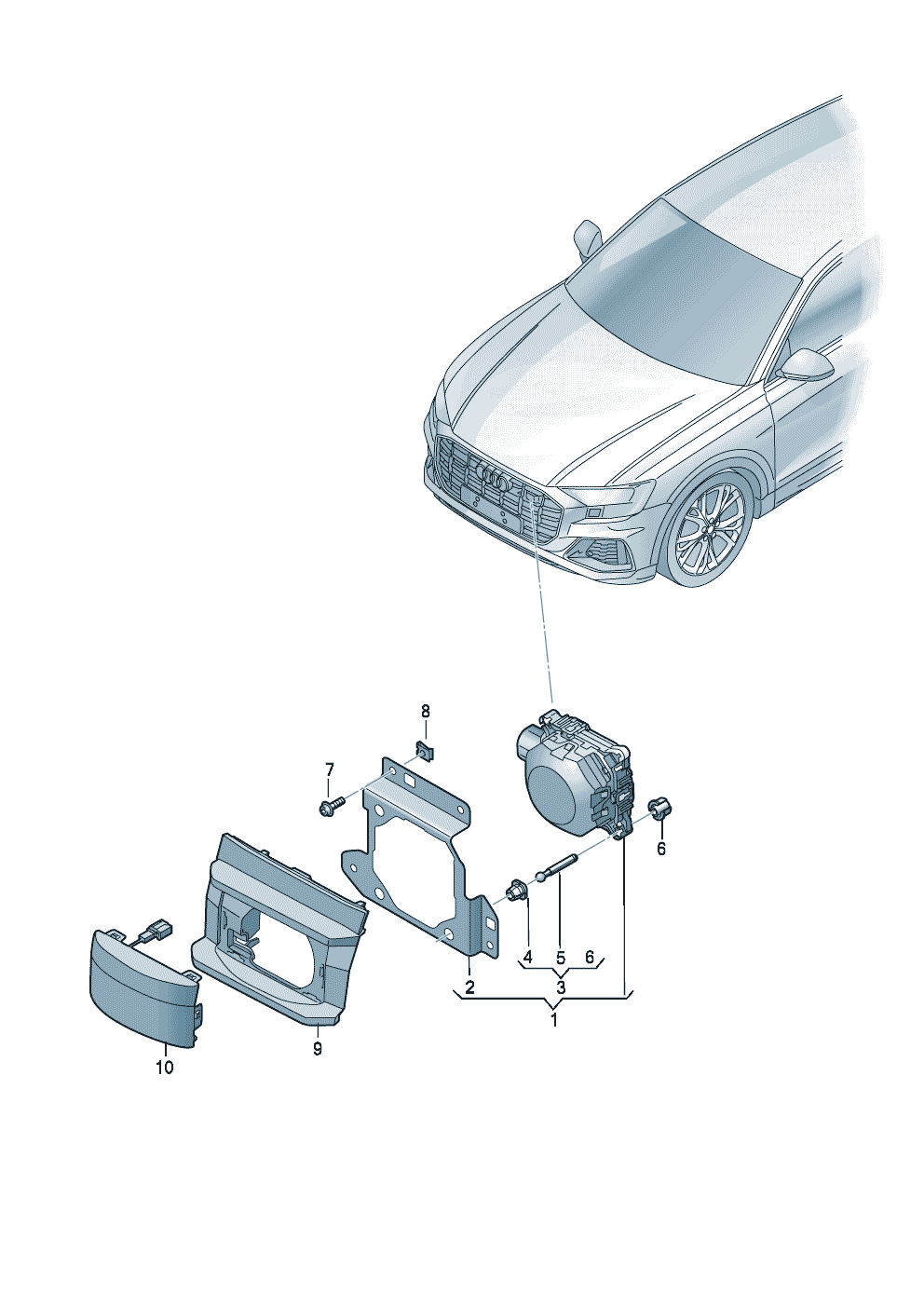 8
7
6
4 5 6
3
2
1
9
10