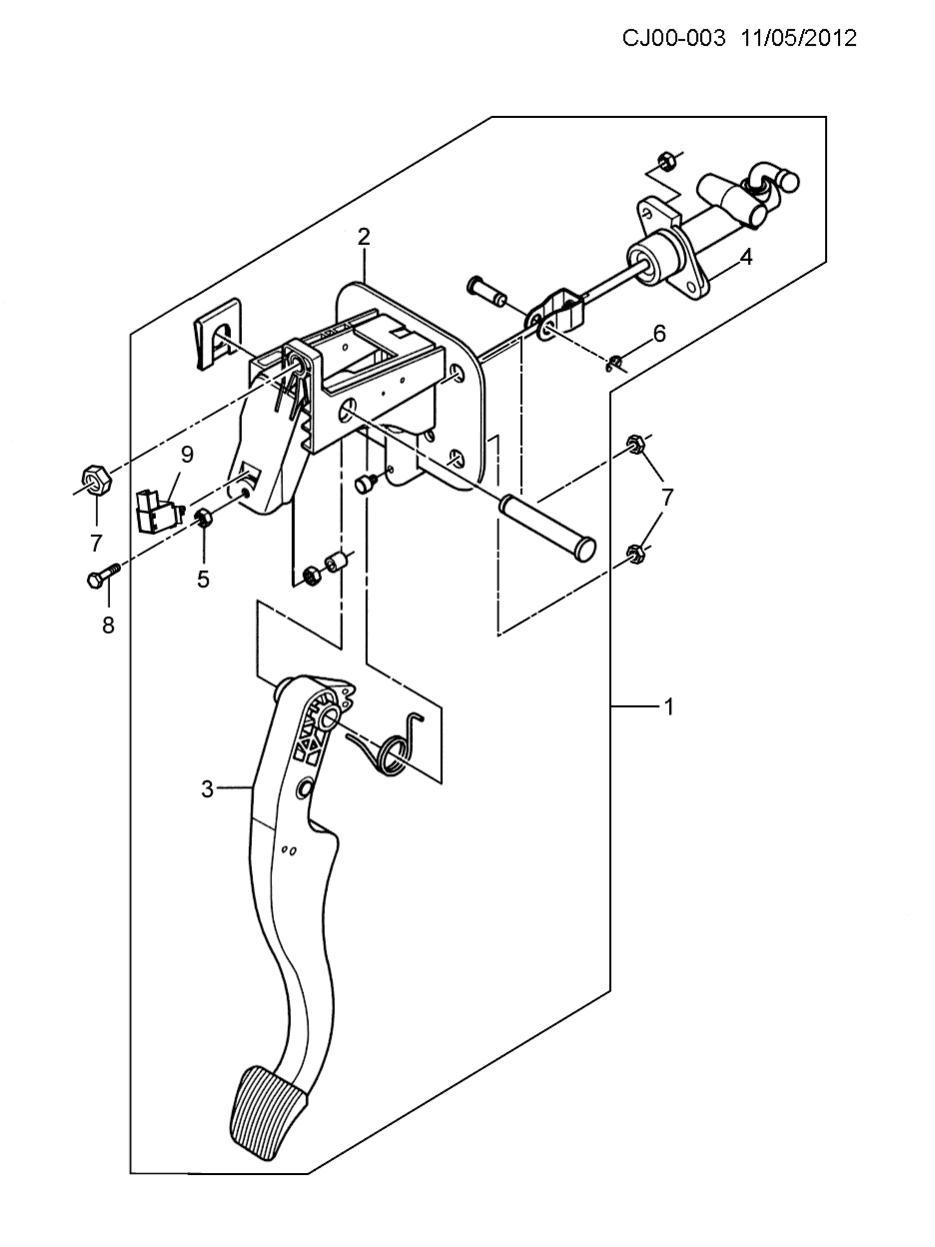 CJ00-003 11/05/2012

2

4

6

9

7

7

5

8

1

3