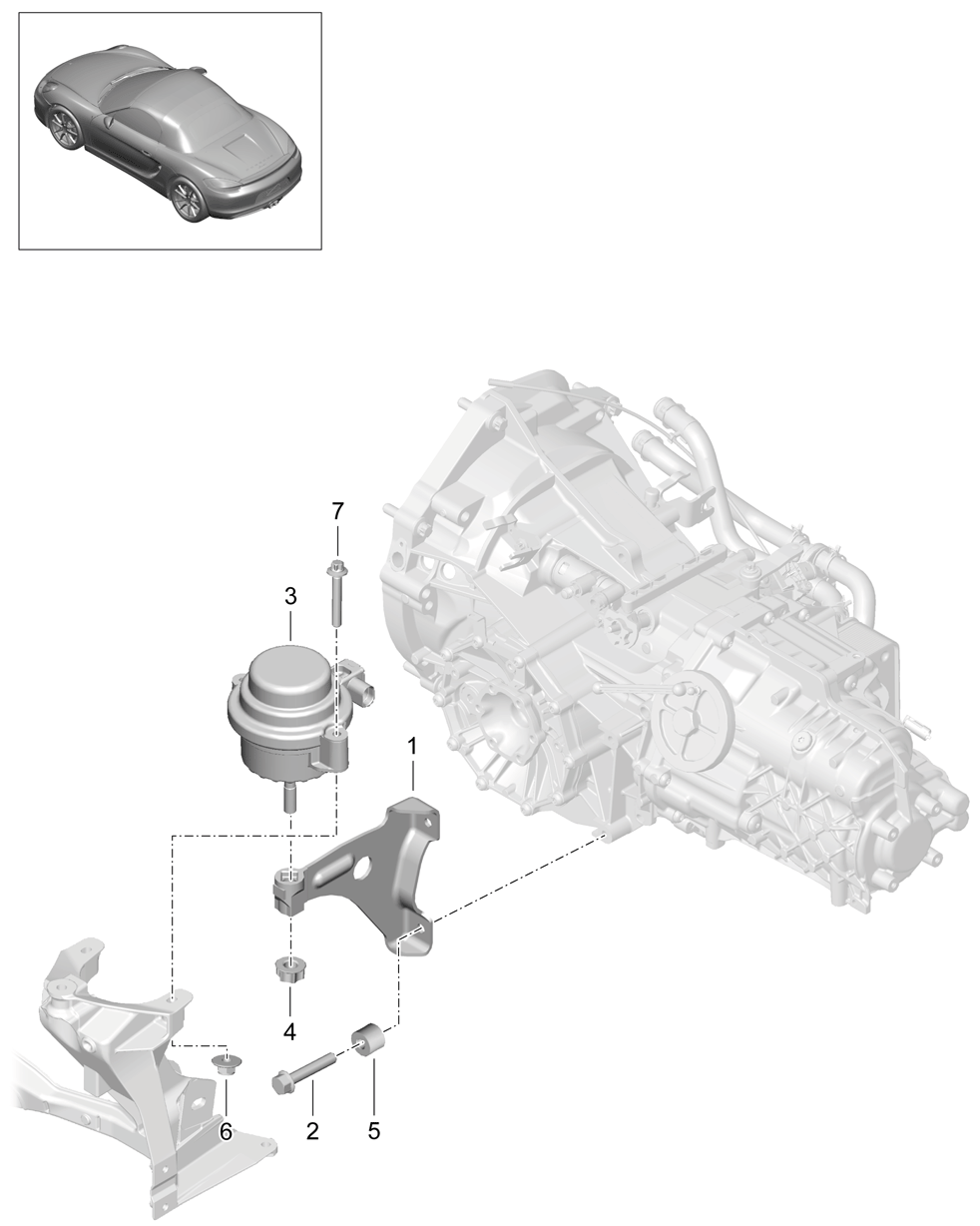 7
3
1
4
6
2
5