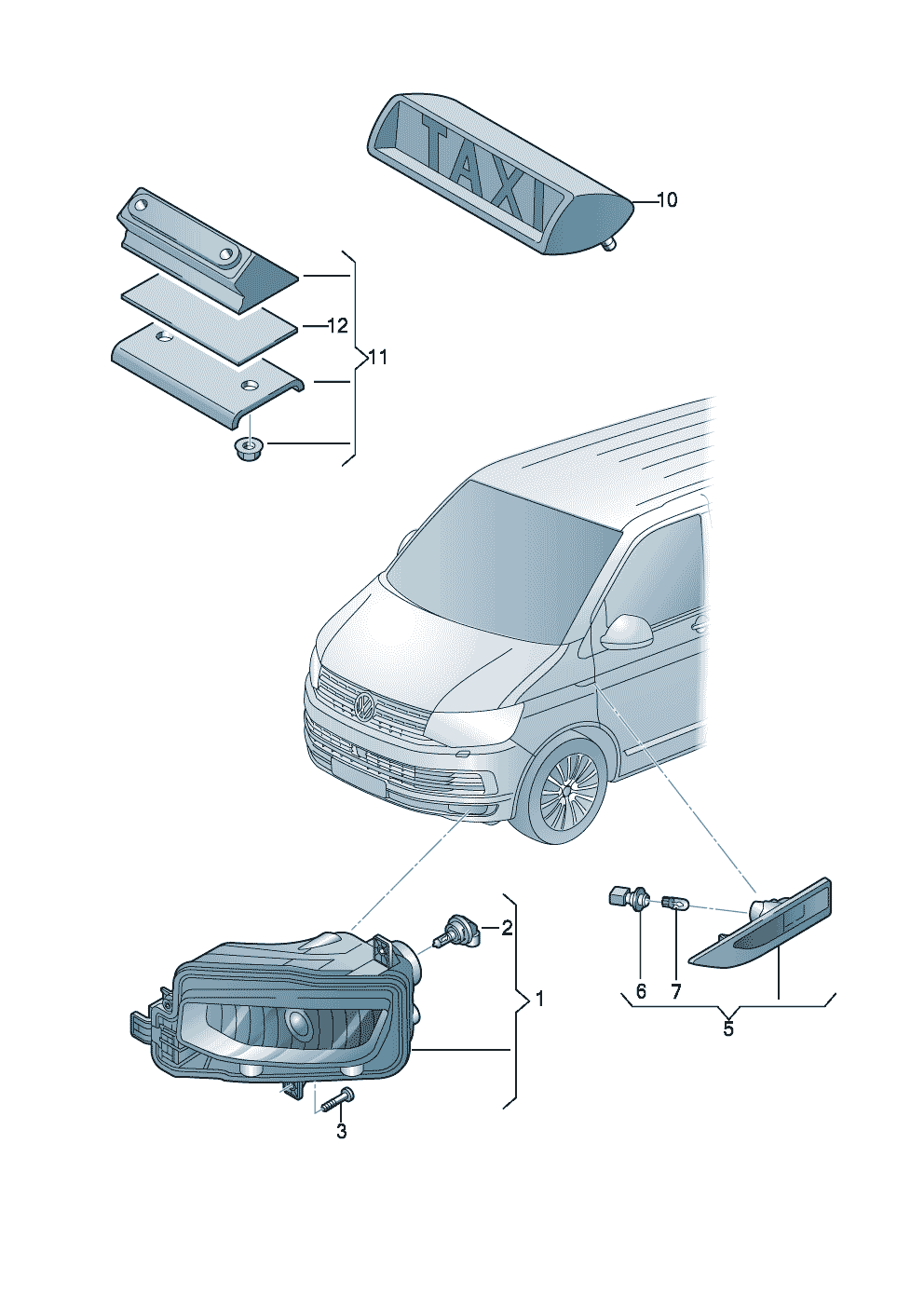 TAXI
10
12
11
2
1
3
6
7
5