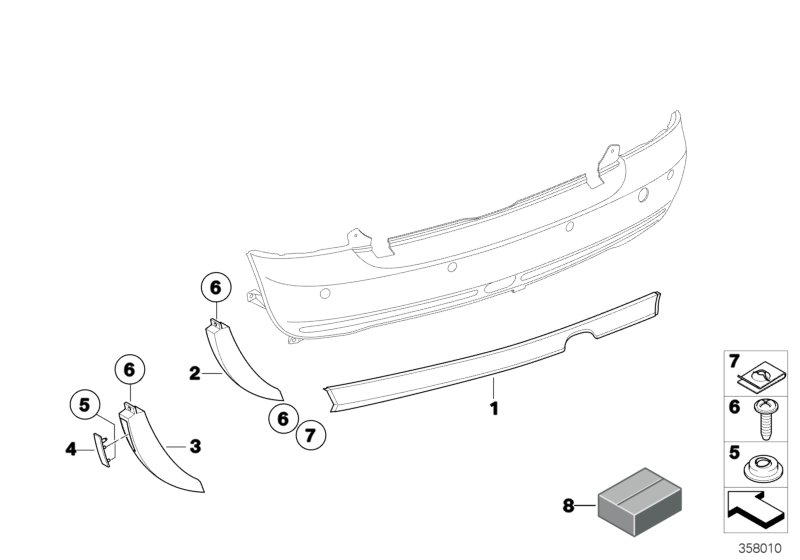 6
2
6
5
4
3
6
7
1
7
6
5
8
358010