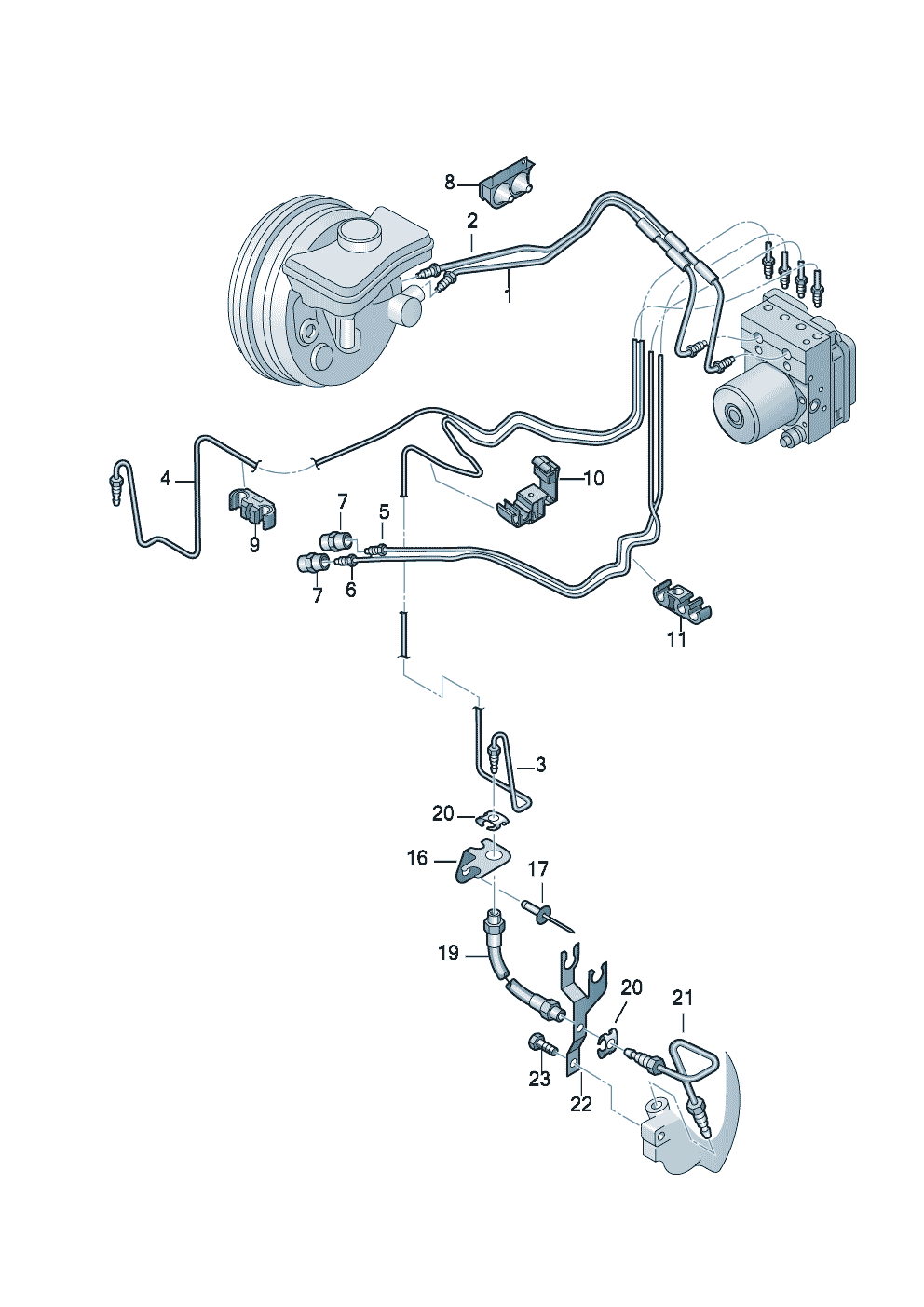 8
2
1
4
10
9
7
5
7
6
11
3
20
16
17
19
20
21
23
22