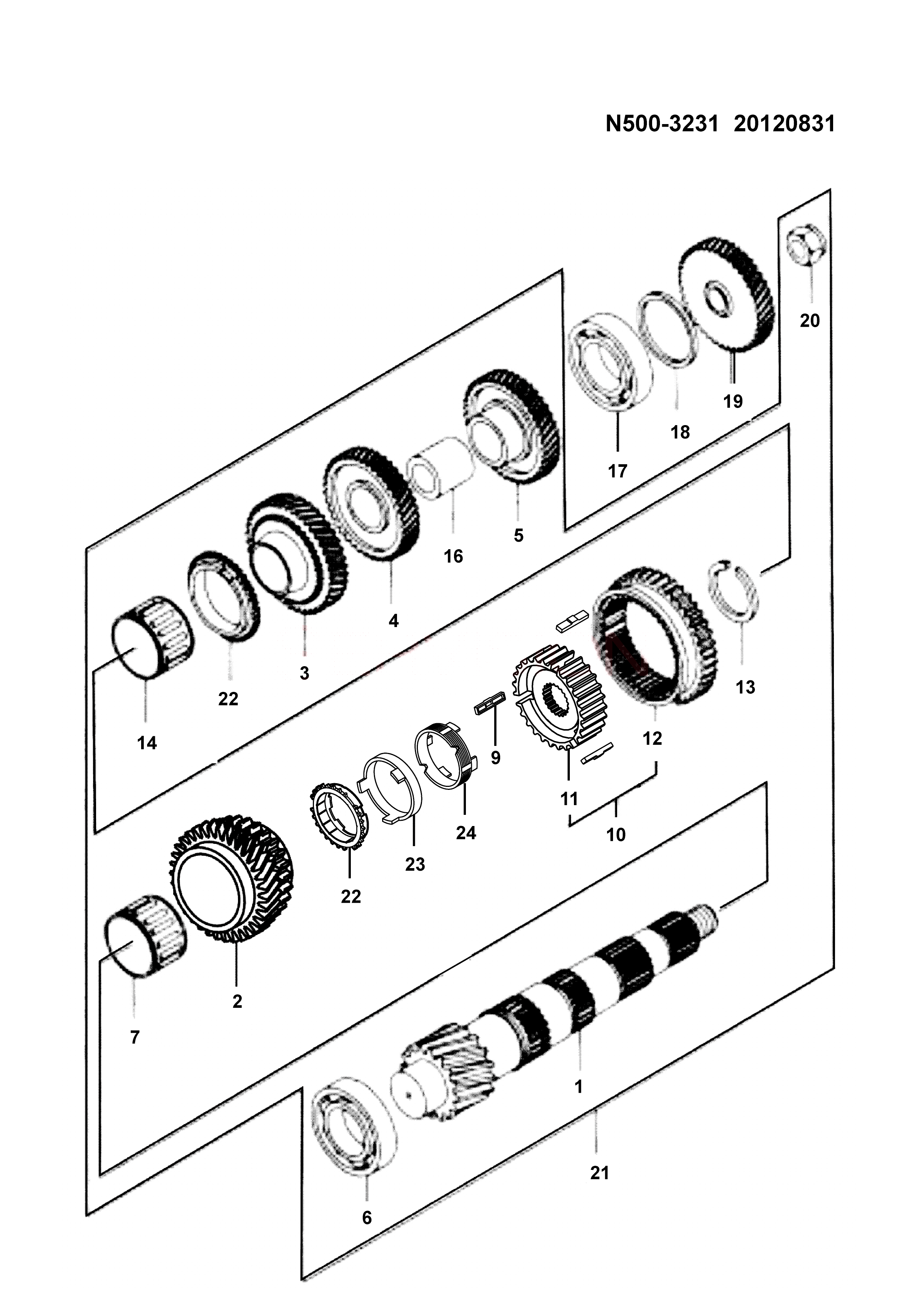 N500-3231 20120831

20

19

18

17

5

16

4

3

22

14

13

12

9

11

10

24

23

22

2

7

1

21

6