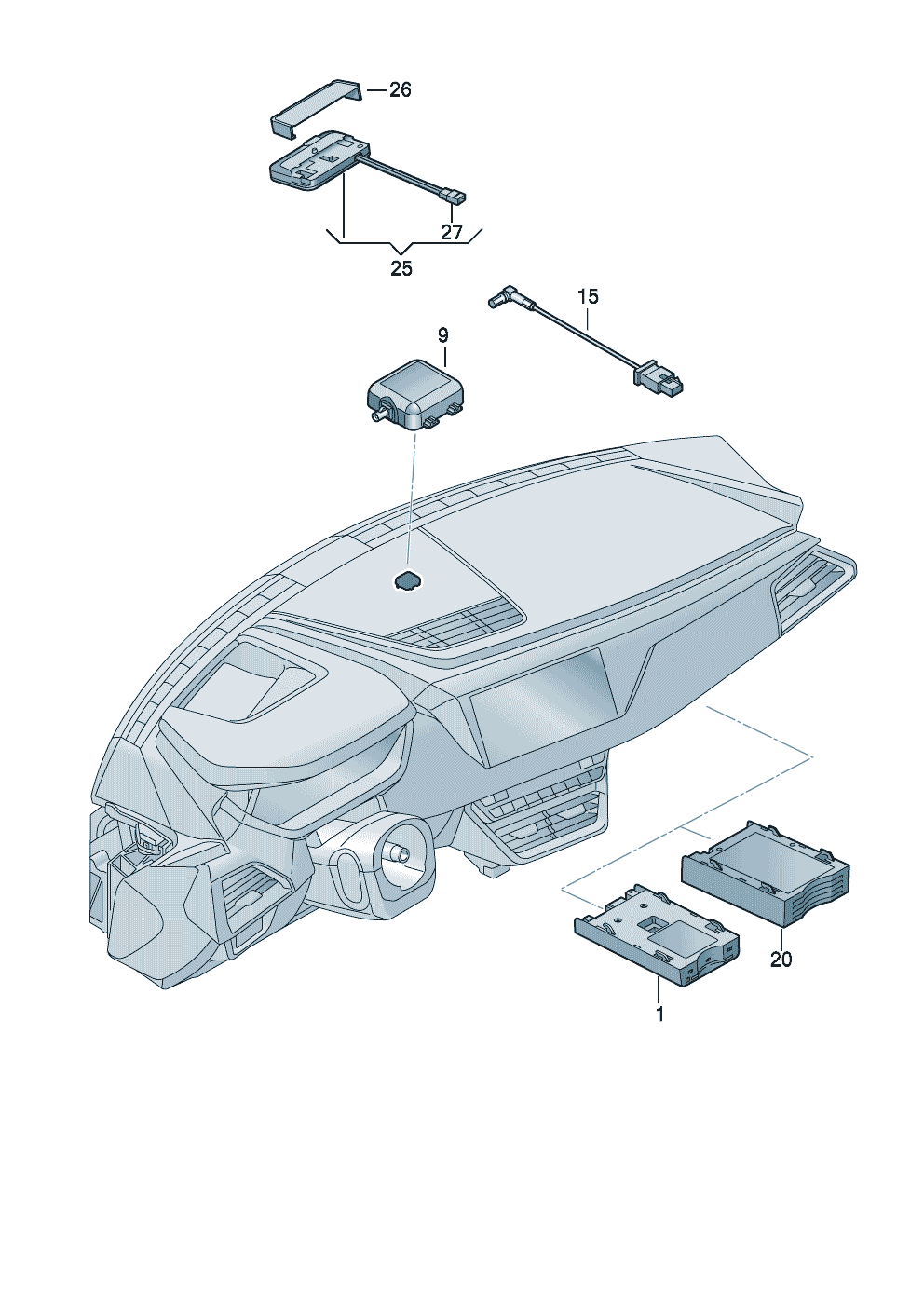 26
27
25
15
9
20
1