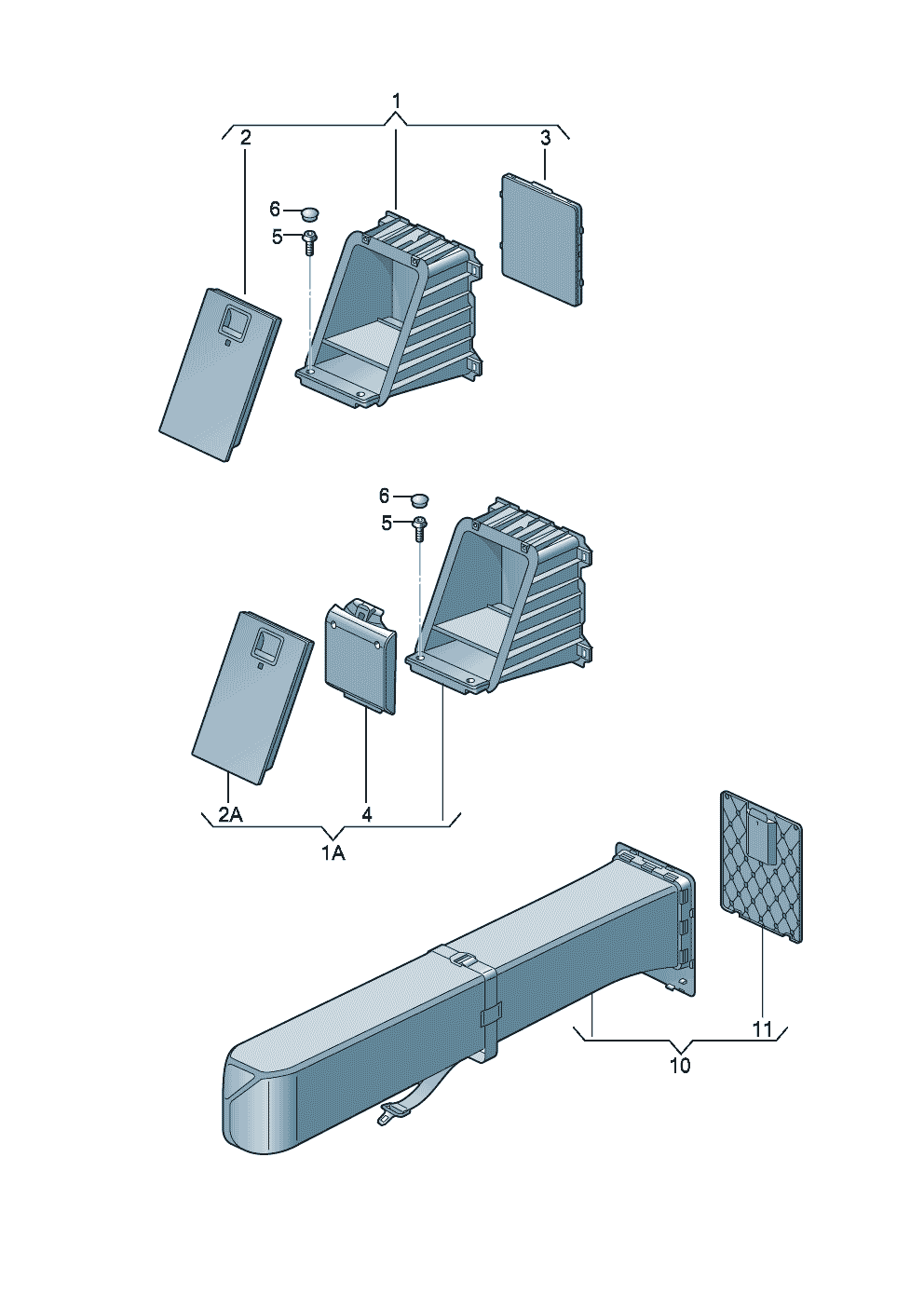 1
2
3
6
5
6
5
2A
4
1A
11
10