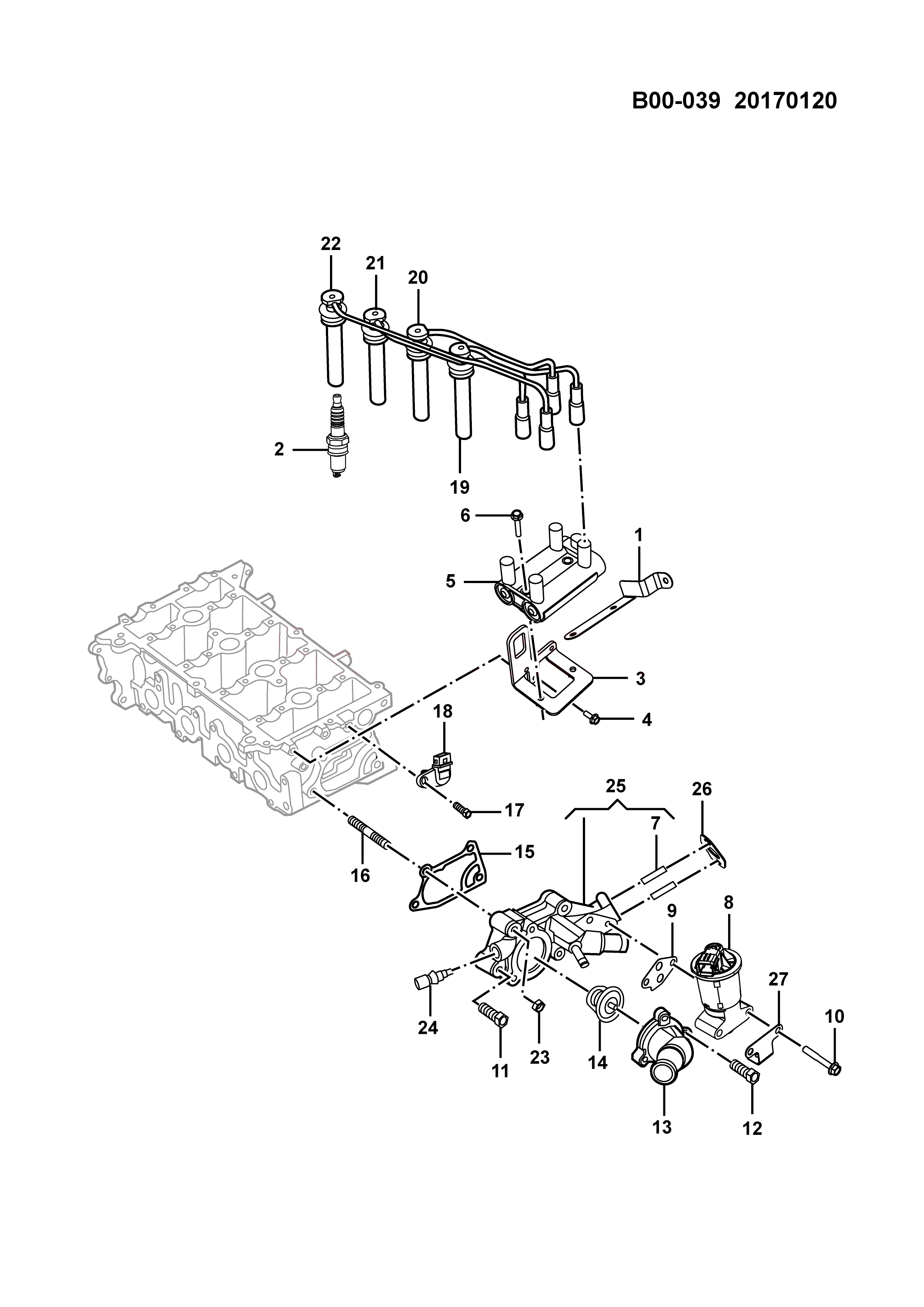 B00-039 20170120

22
21
20
2
19
6
1
5
3
4
18
17
25
26
7
15
16
9
8
27
10
24
11
23
14
13
12