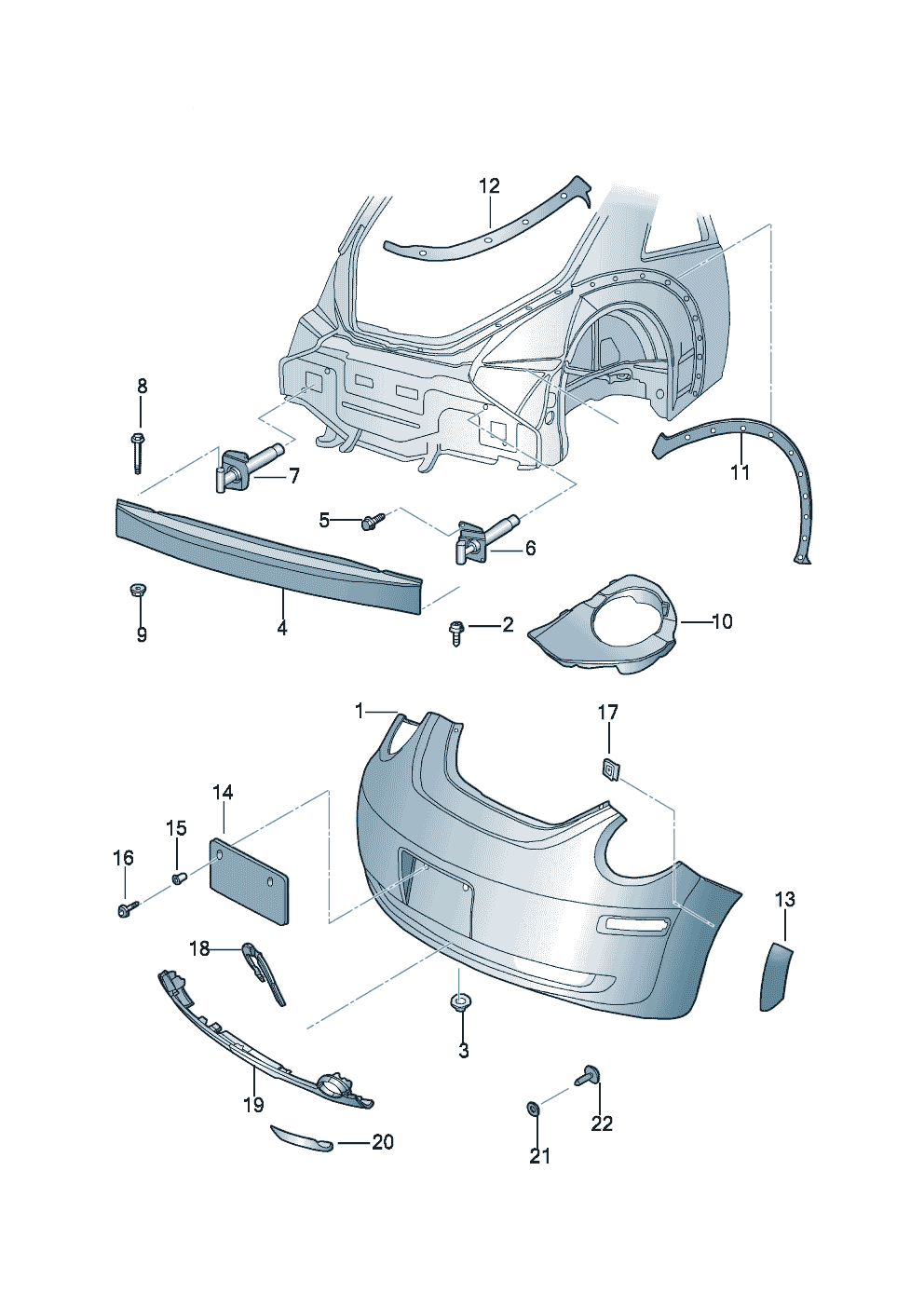 12
8
7
11
5
6
9
4
2
10
1
17
14
15
16
13
18
3
19
22
20
21