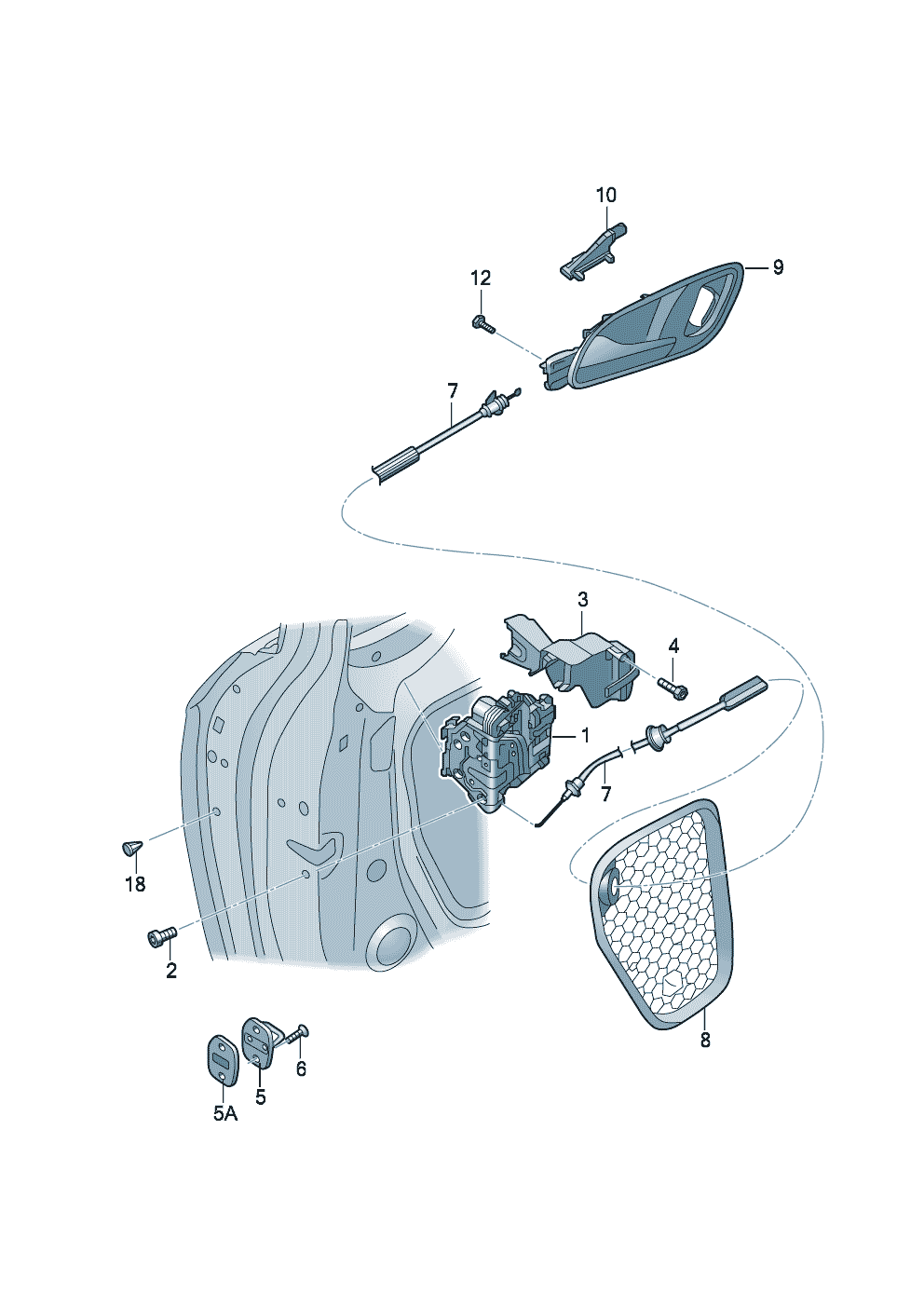 10
9
12
7
3
4
1
7
18
2
8
6
5
5A