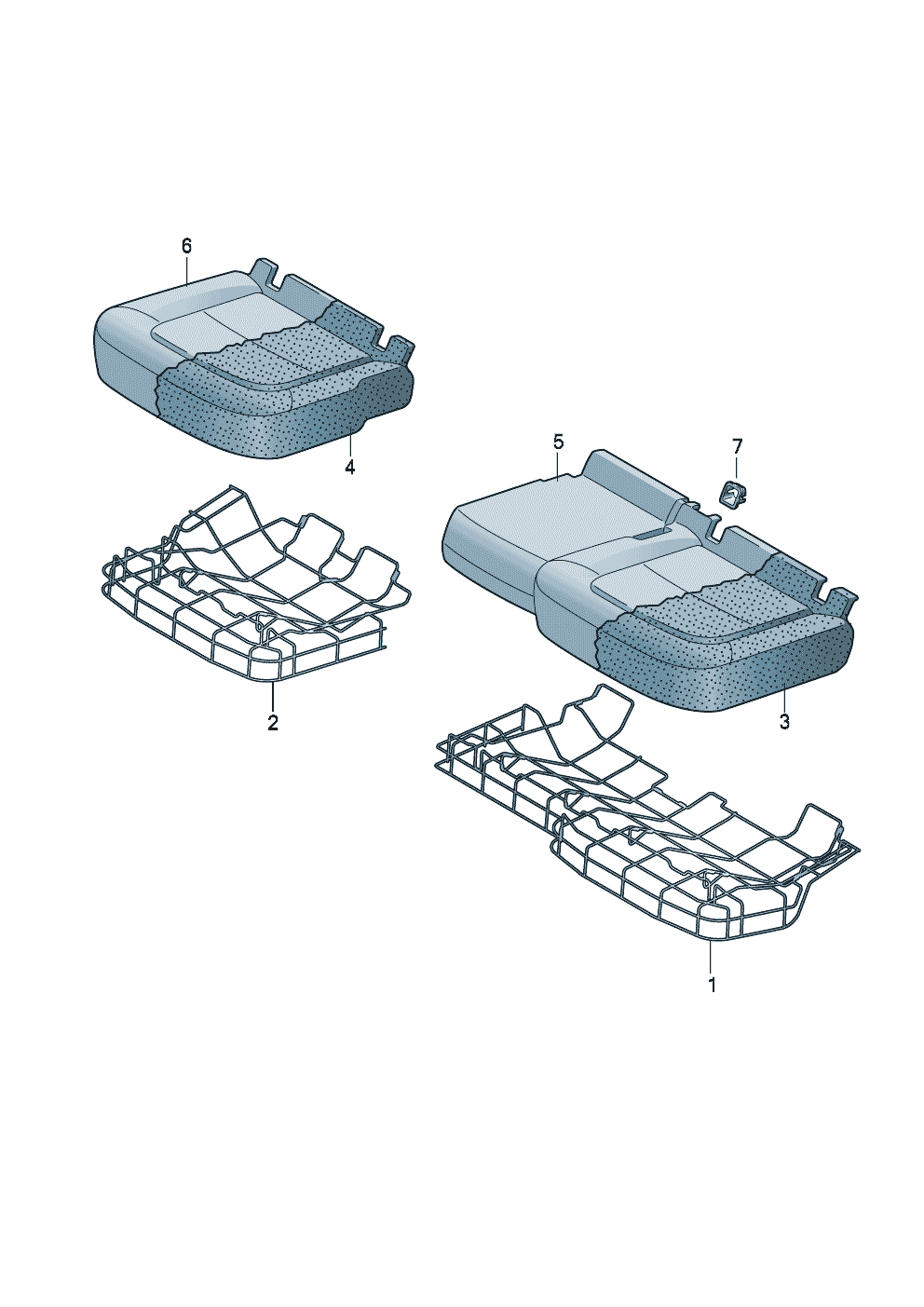 6
4
5
7
2
3
1