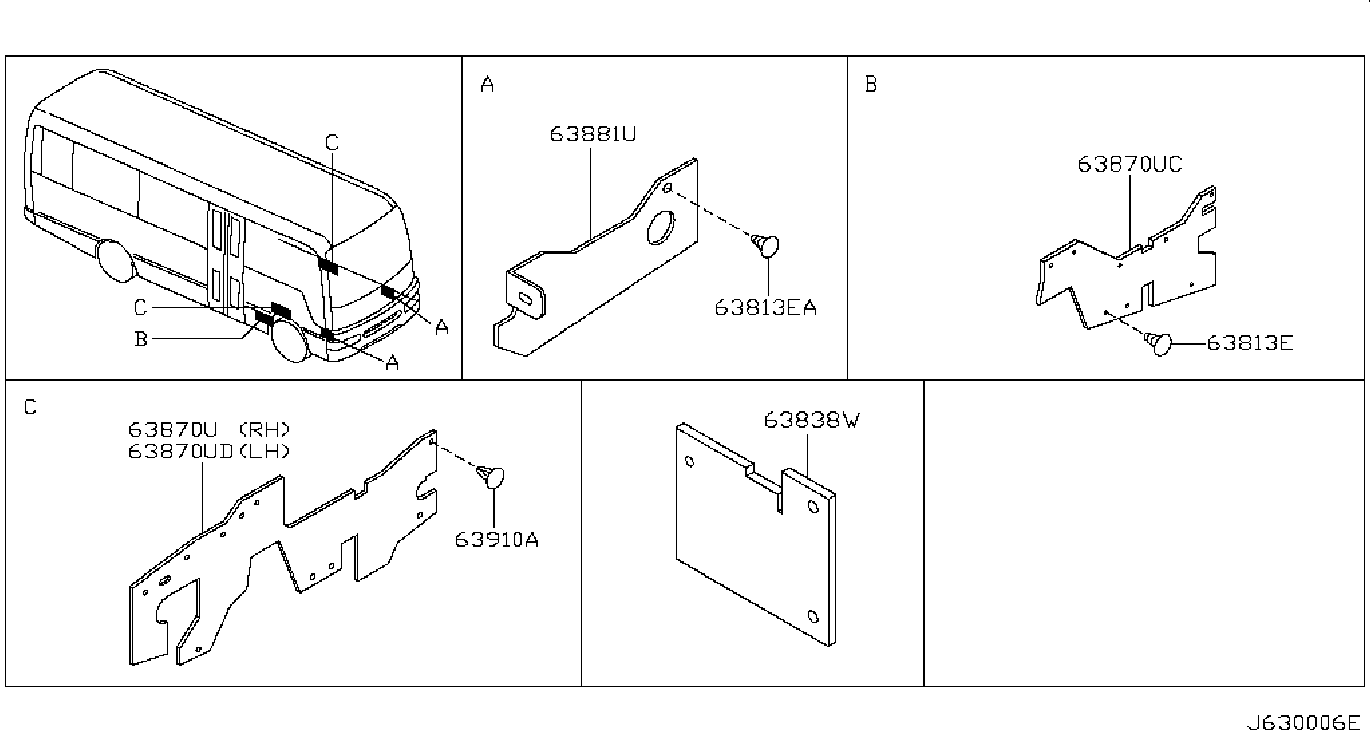 C
C
B
A
A

A
63881U
63813EA

B
63870UC
63813E

C
63870U (RH)
63870UD (LH)
63910A

63838W

J630006E