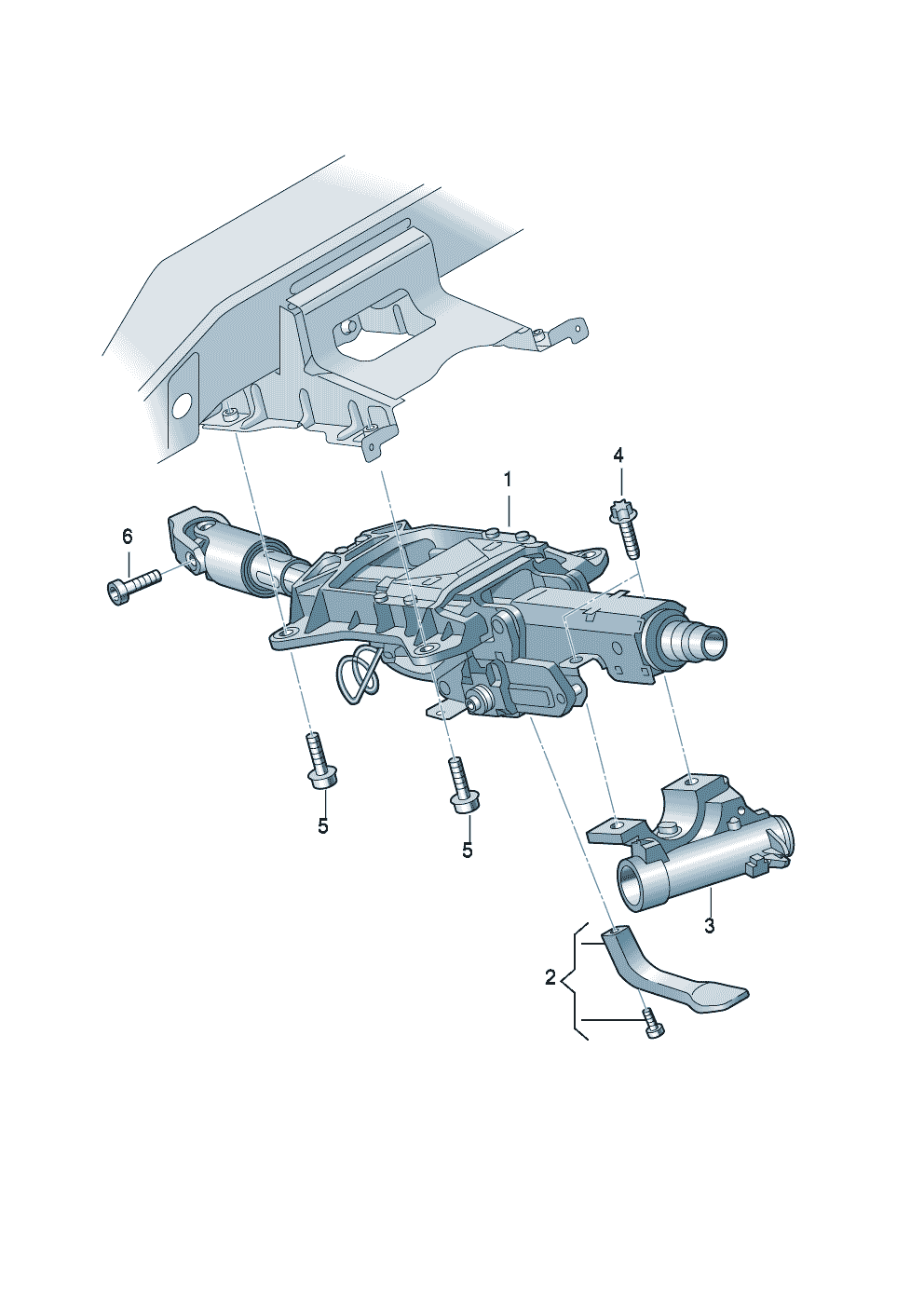 4
1
6
5
5
3
2