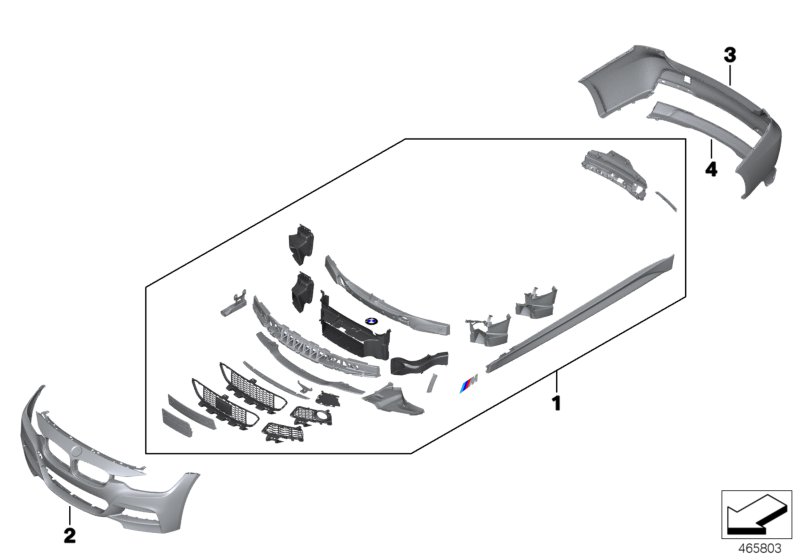 3

4

1

2

465803