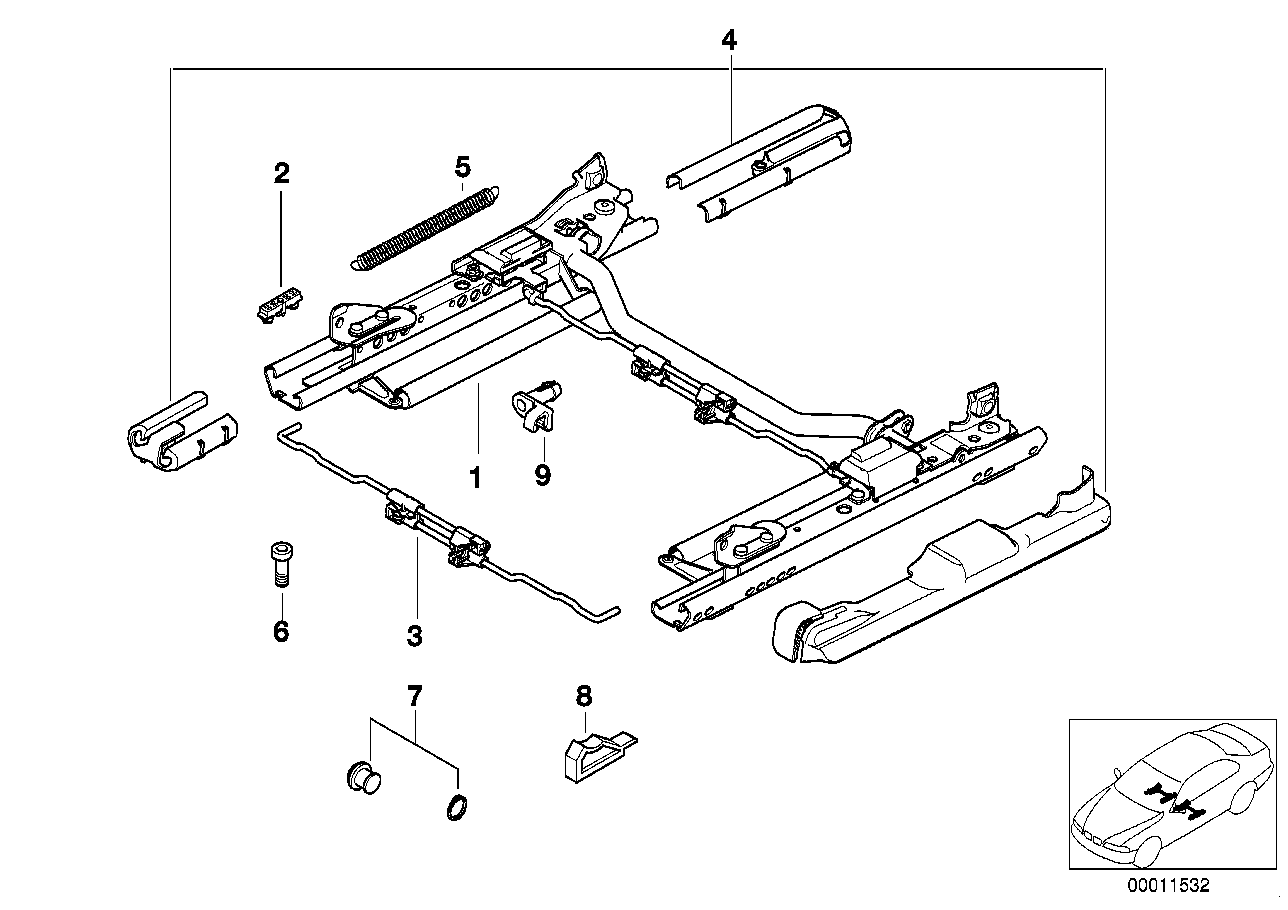 4
2
5
1
9
6
3
7
8
00011532