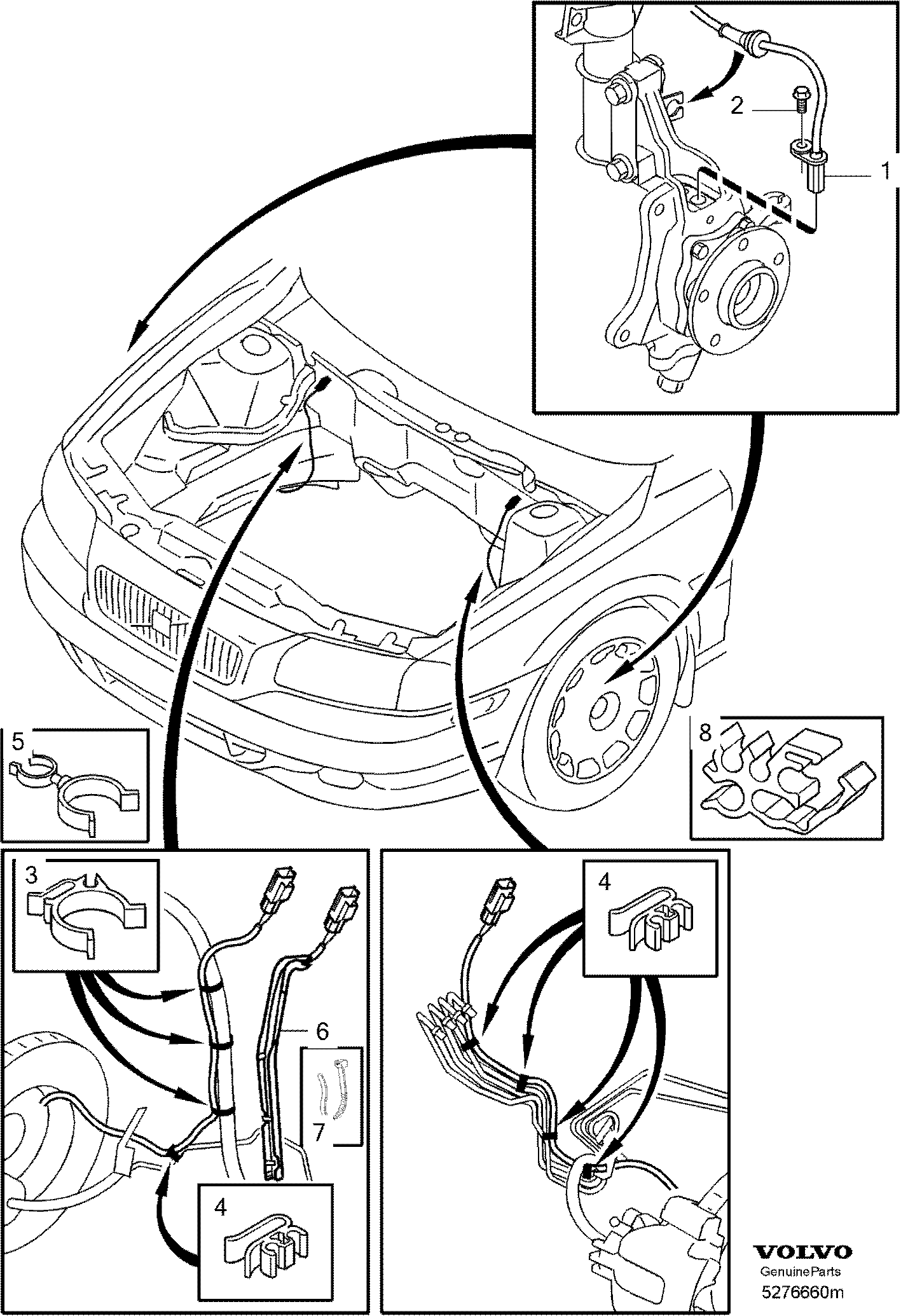 2

1

5

8

3

6

7

4

4

VOLVO
GenuineParts
5276660m