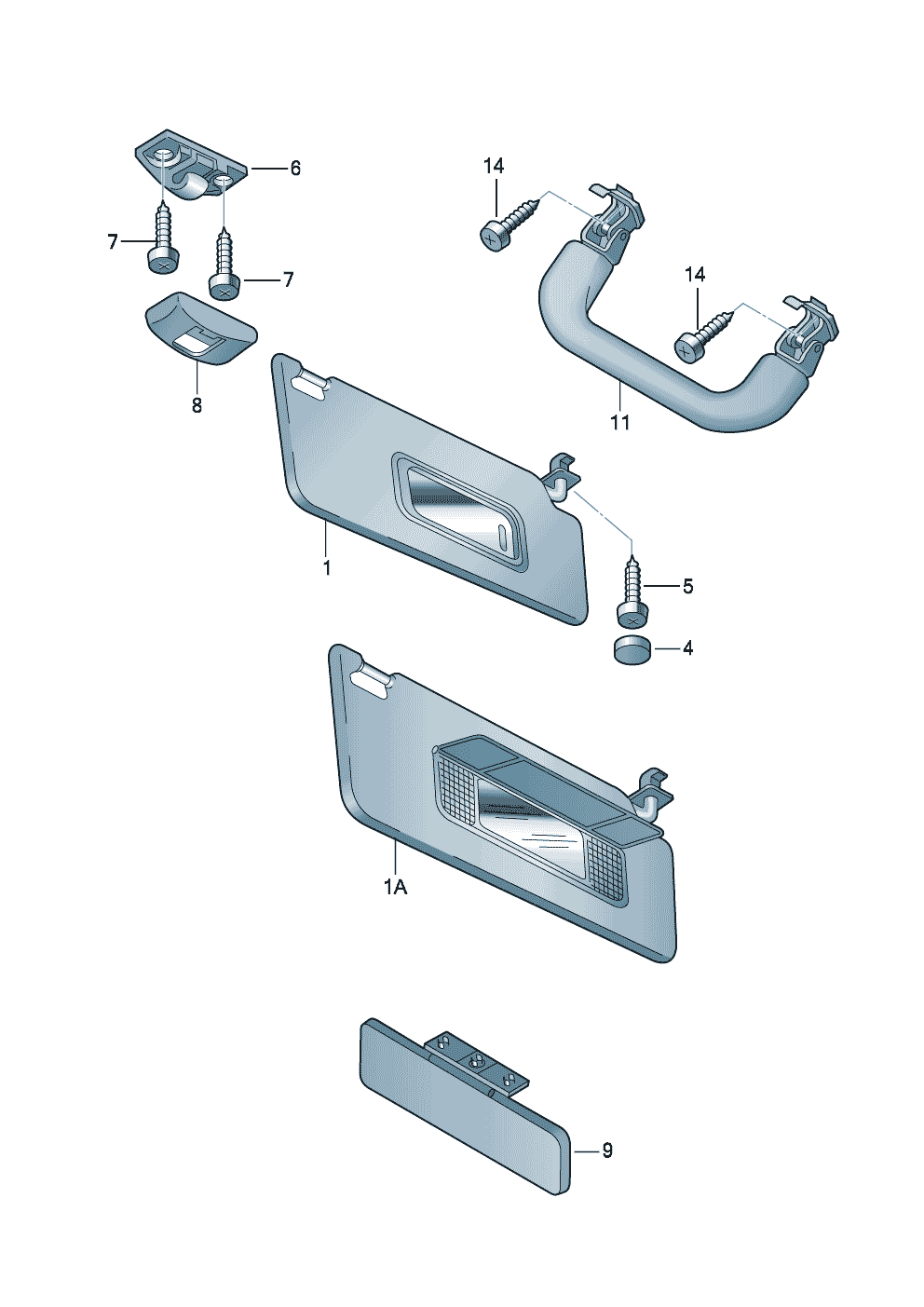 6
14
7
7
14
8
11
1
5
4
1A
9