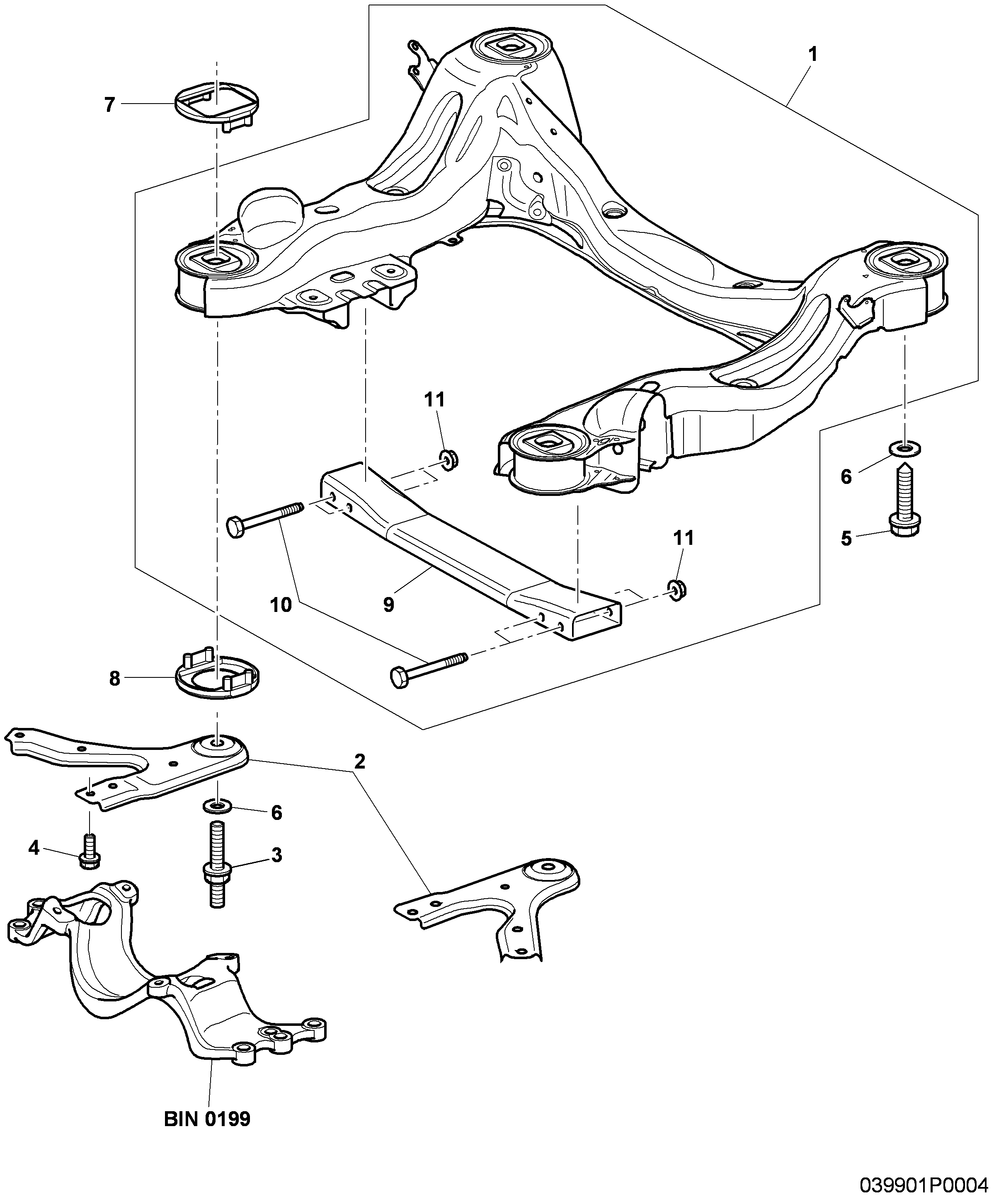 1
7
11
6
5
11
10
9
8
2
6
4
3
BIN 0199
039901P0004